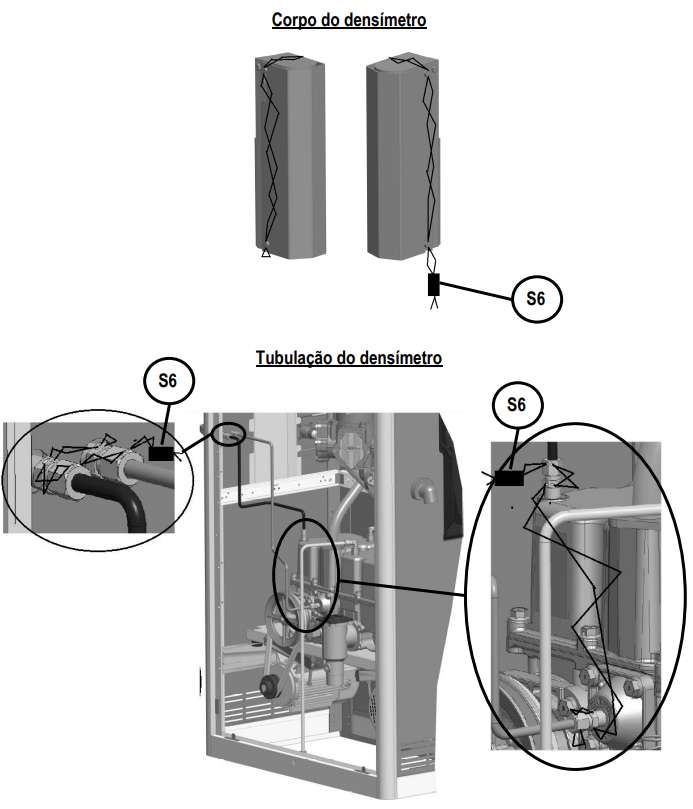 Corpo do densímetro

S6

Tubulação do densímetro

S6

S6