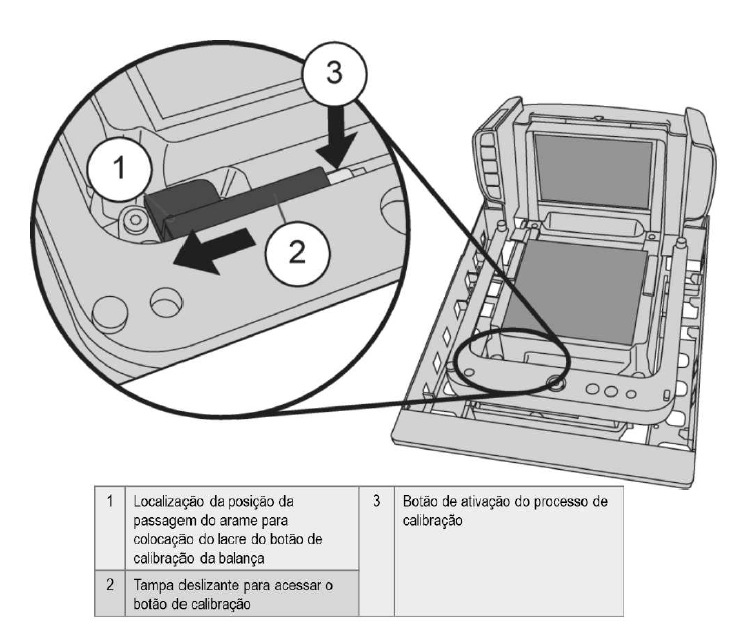 3

1

2

| 1 | Localização da posição da passagem do arame para colocação do lacre do botão de calibração da balança | 3 | Botão de ativação do processo de calibração |
|---|---|---|---|
| 2 | Tampa deslizante para acessar o botão de calibração | | |