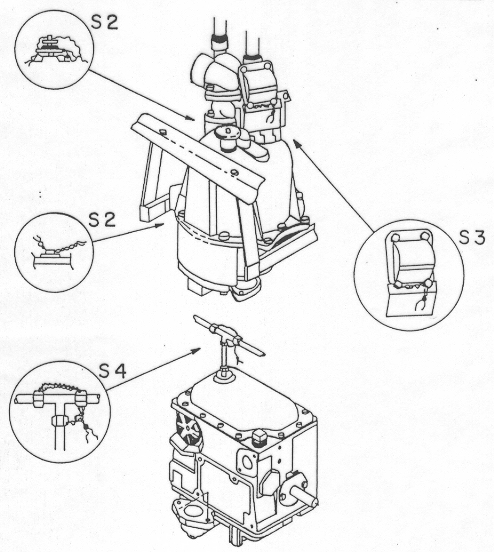 S2

S2

S3

S4