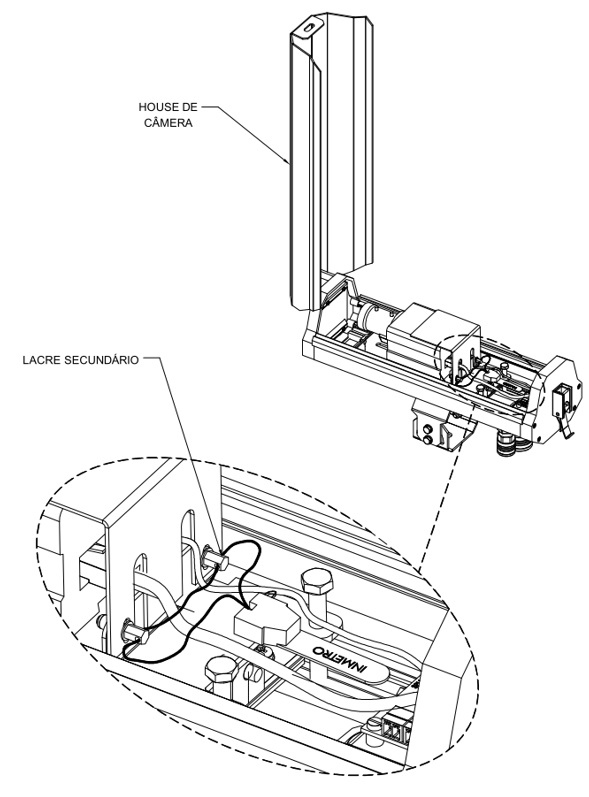 HOUSE DE CÂMERA

LACRE SECUNDÁRIO

INMETRO