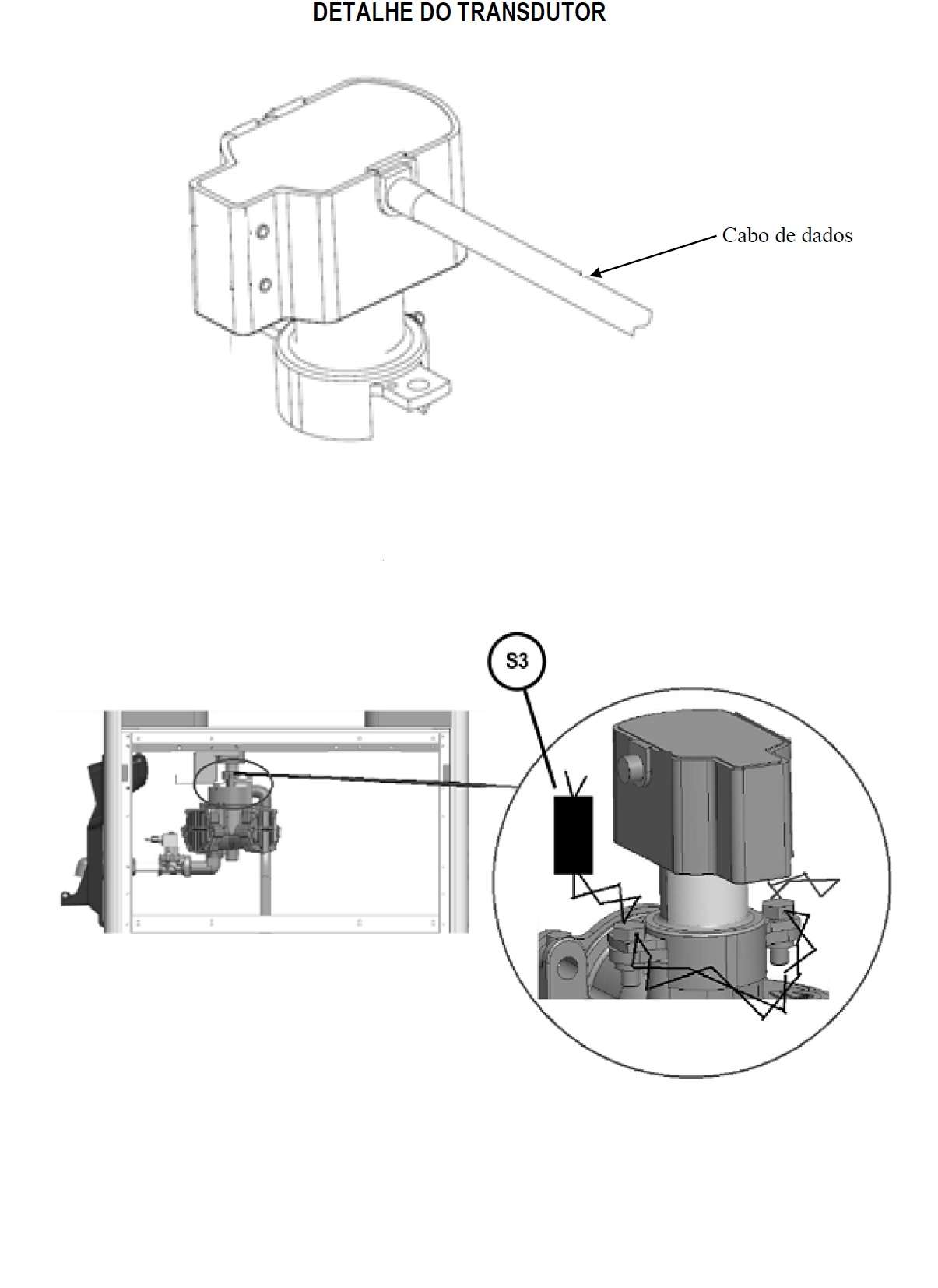 DETALHE DO TRANSDUTOR

Cabo de dados

S3