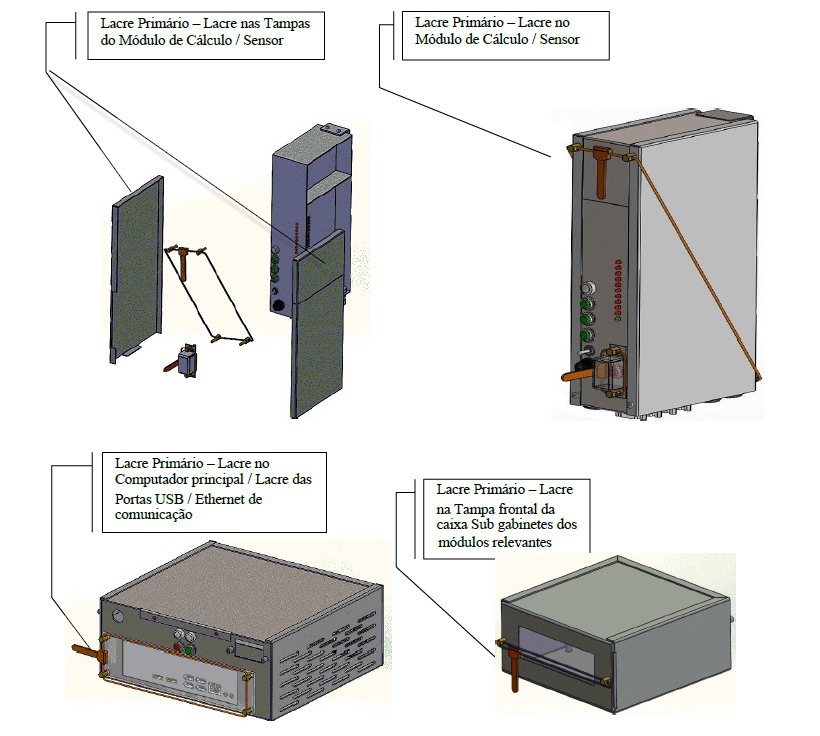 Lacre Primário – Lacre nas Tampas do Módulo de Cálculo / Sensor

Lacre Primário – Lacre no Módulo de Cálculo / Sensor

Lacre Primário – Lacre no Computador principal / Lacre das Portas USB / Ethernet de comunicação

Lacre Primário – Lacre na Tampa frontal da caixa Sub gabinetes dos módulos relevantes