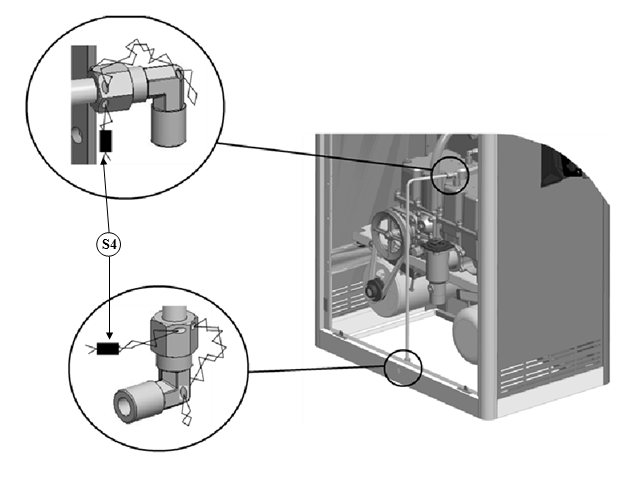 S4