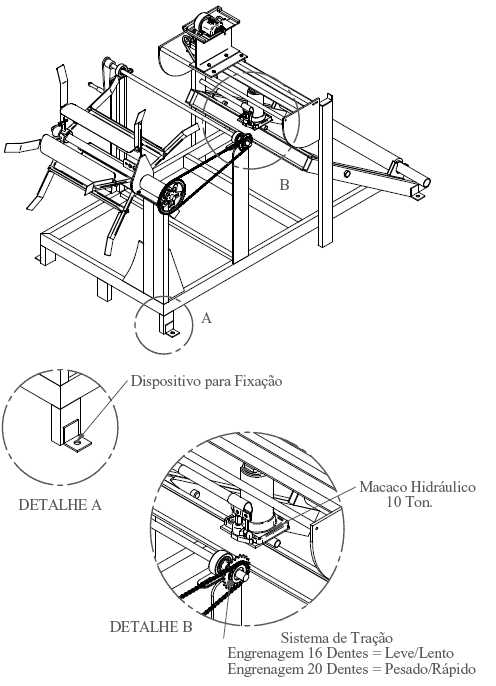 B

A

Dispositivo para Fixação

DETALHE A

Macaco Hidráulico
10 Ton.

DETALHE B

Sistema de Tração
Engrenagem 16 Dentes = Leve/Lento
Engrenagem 20 Dentes = Pesado/Rápido