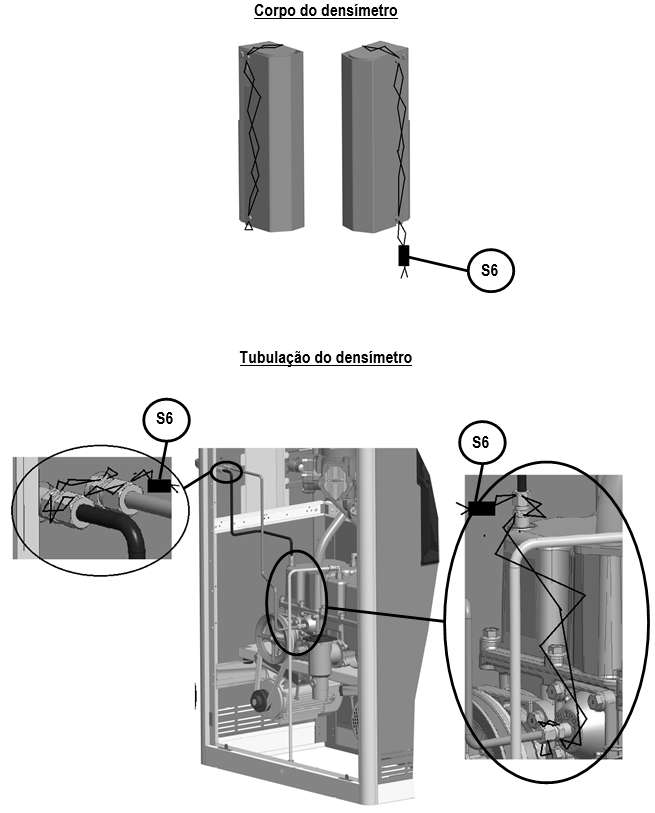 Corpo do densímetro

S6

Tubulação do densímetro

S6

S6