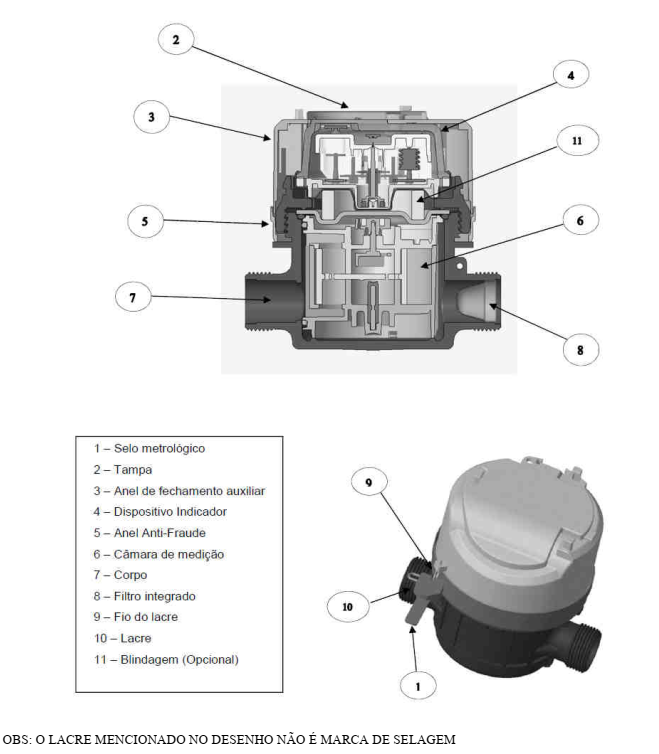 2

4

3

11

5

6

7

8

1 – Selo metrológico
2 – Tampa
3 – Anel de fechamento auxiliar
4 – Dispositivo Indicador
5 – Anel Anti-Fraude
6 – Câmara de medição
7 – Corpo
8 – Filtro integrado
9 – Fio do lacre
10 – Lacre
11 – Blindagem (Opcional)

9

10

1

OBS: O LACRE MENCIONADO NO DESENHO NÃO É MARCA DE SELAGEM