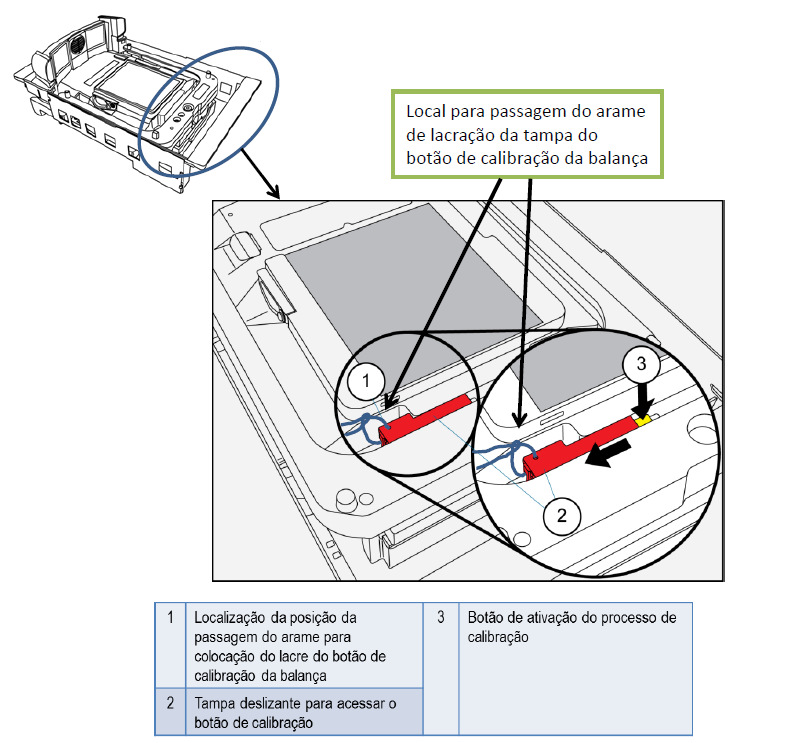 Local para passagem do arame de lacração da tampa do botão de calibração da balança

1

3

2

| 1 | Localização da posição da passagem do arame para colocação do lacre do botão de calibração da balança | 3 | Botão de ativação do processo de calibração |
|---|---|---|---|
| 2 | Tampa deslizante para acessar o botão de calibração | | |