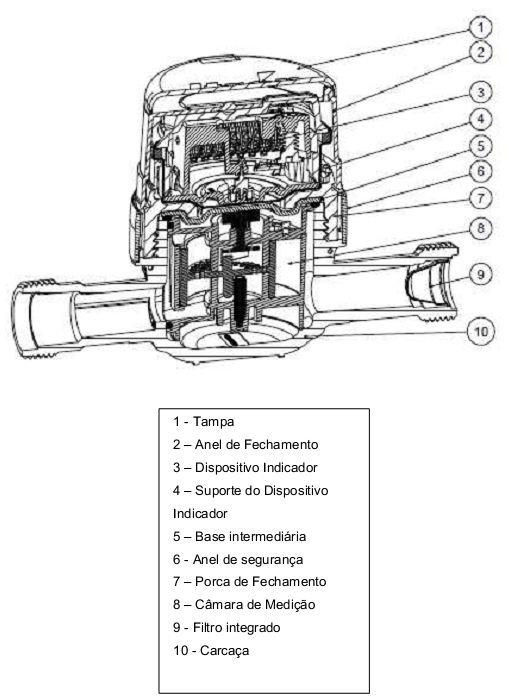 1
2
3
4
5
6
7
8
9
10

1 - Tampa
2 – Anel de Fechamento
3 – Dispositivo Indicador
4 – Suporte do Dispositivo Indicador
5 – Base intermediária
6 - Anel de segurança
7 – Porca de Fechamento
8 – Câmara de Medição
9 - Filtro integrado
10 - Carcaça