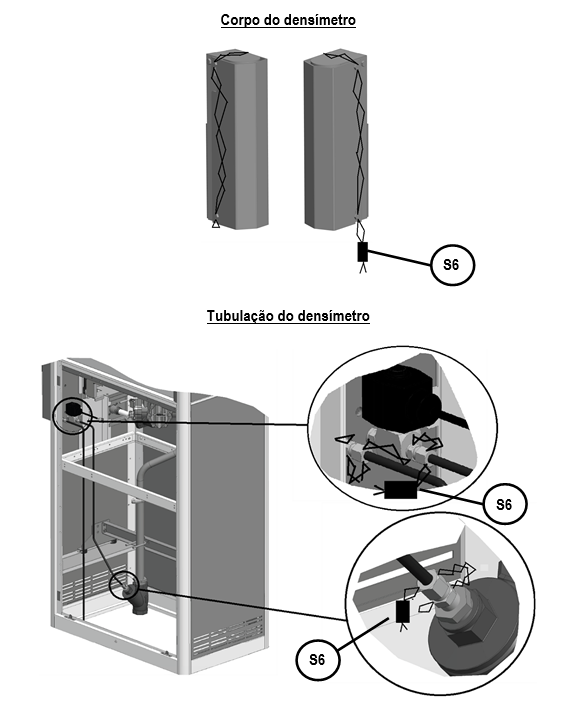 Corpo do densímetro

S6

Tubulação do densímetro

S6

S6