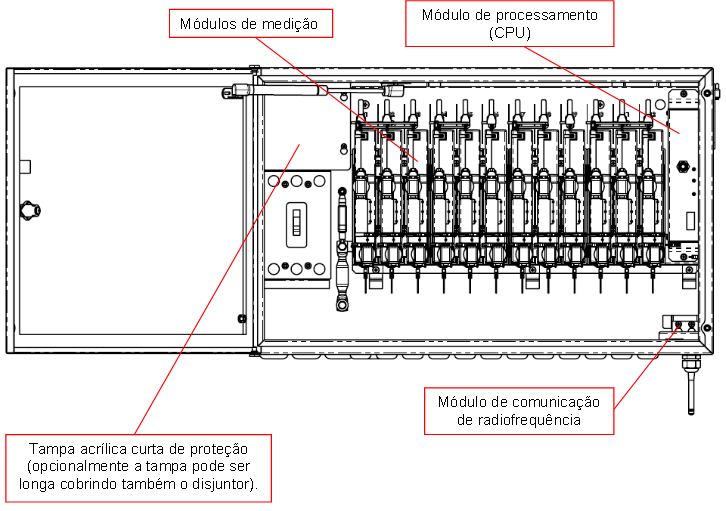 Módulos de medição

Módulo de processamento (CPU)

Módulo de comunicação de radiofrequência

Tampa acrílica curta de proteção (opcionalmente a tampa pode ser longa cobrindo também o disjuntor).