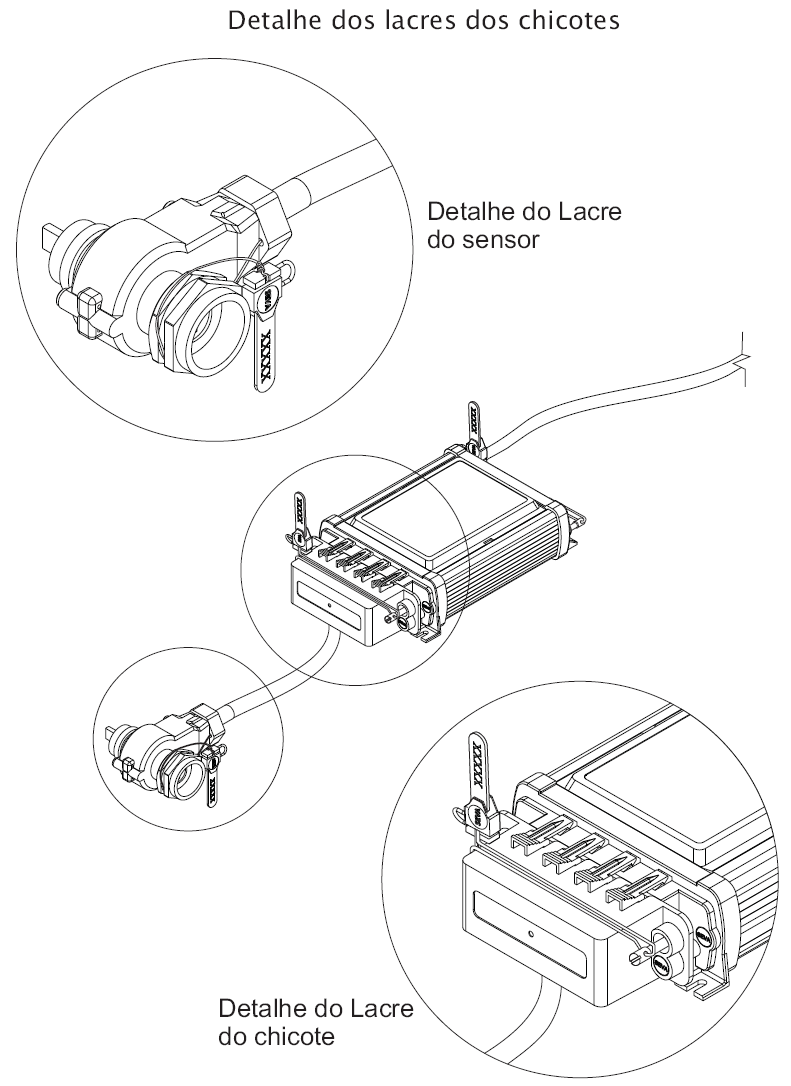 Detalhe dos lacres dos chicotes

Detalhe do Lacre do sensor

XXXXX

XXXXX

XXXXX

XXXXX

XXXXX

Detalhe do Lacre do chicote