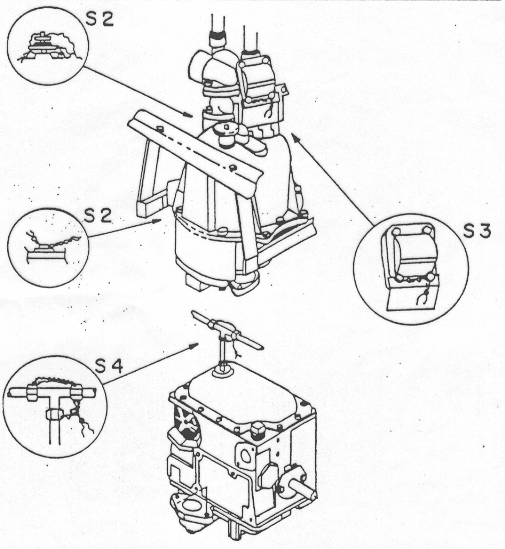 S2

S2

S3

S4