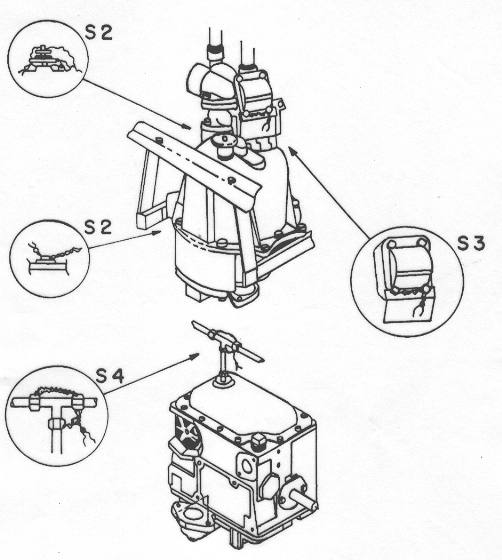 S2

S2

S3

S4