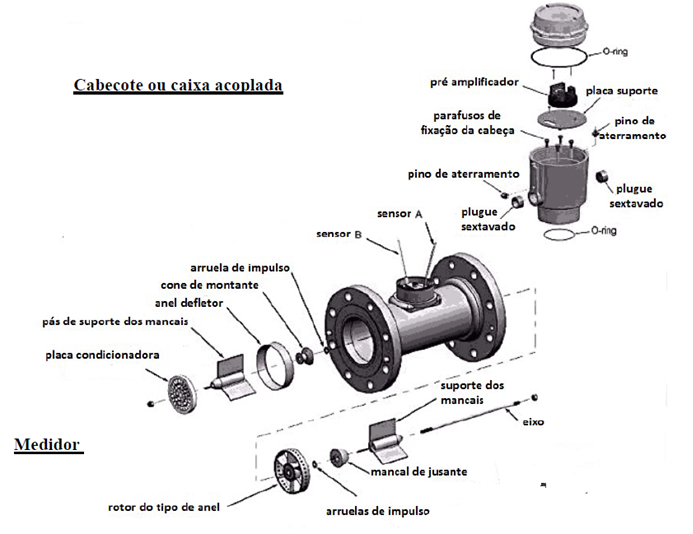 Cabeçote ou caixa acoplada

O-ring

pré amplificador

placa suporte

parafusos de fixação da cabeça

pino de aterramento

pino de aterramento

plugue sextavado

plugue sextavado

O-ring

sensor A

sensor B

arruela de impulso

cone de montante

anel defletor

pás de suporte dos mancais

placa condicionadora

suporte dos mancais

eixo

Medidor

mancal de jusante

rotor do tipo de anel

arruelas de impulso