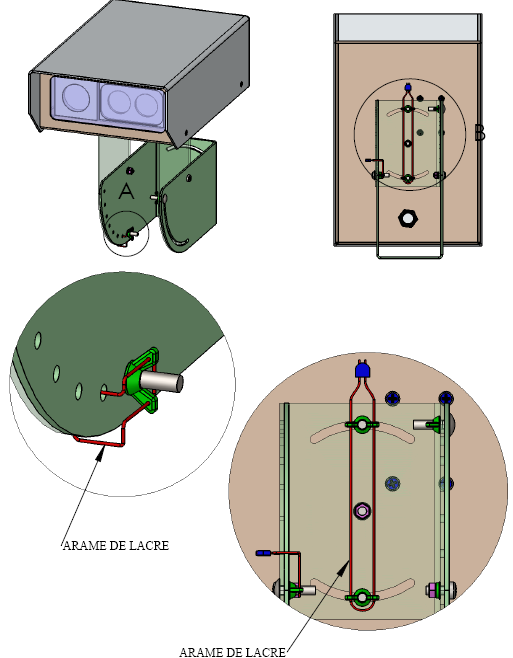 A

B

ARAME DE LACRE

ARAME DE LACRE