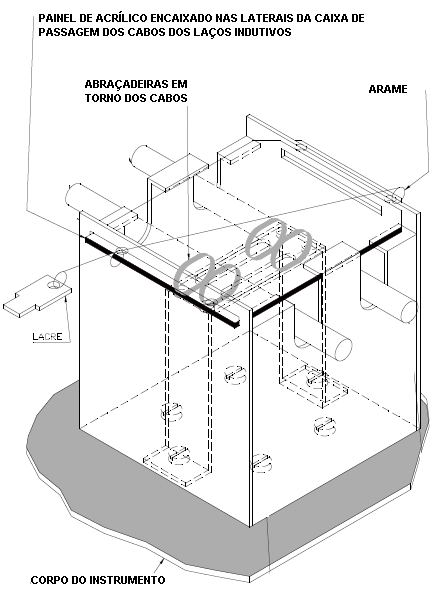 PAINEL DE ACRÍLICO ENCAIXADO NAS LATERAIS DA CAIXA DE PASSAGEM DOS CABOS DOS LAÇOS INDUTIVOS

ABRAÇADEIRAS EM TORNO DOS CABOS

ARAME

LACRE

CORPO DO INSTRUMENTO