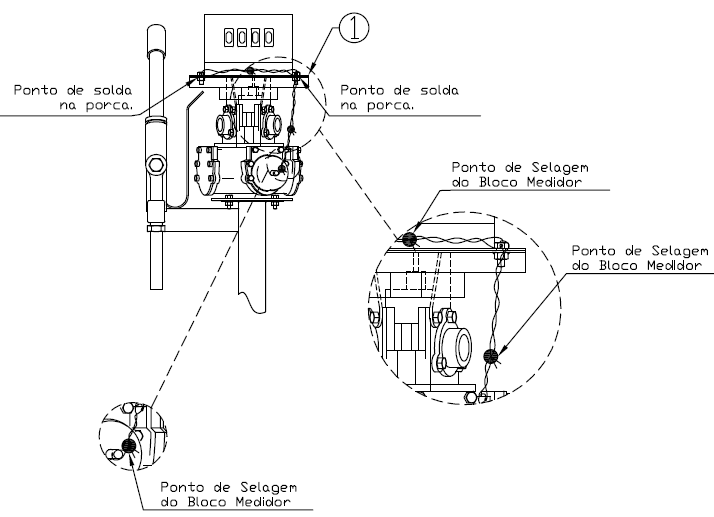 1

Ponto de solda
na porca.

Ponto de solda
na porca.

Ponto de Selagem
do Bloco Medidor

Ponto de Selagem
do Bloco Medidor

Ponto de Selagem
do Bloco Medidor