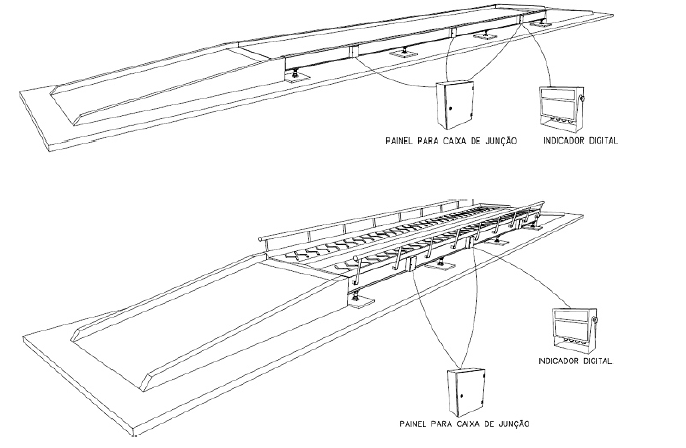 PAINEL PARA CAIXA DE JUNÇÃO

INDICADOR DIGITAL

INDICADOR DIGITAL

PAINEL PARA CAIXA DE JUNÇÃO