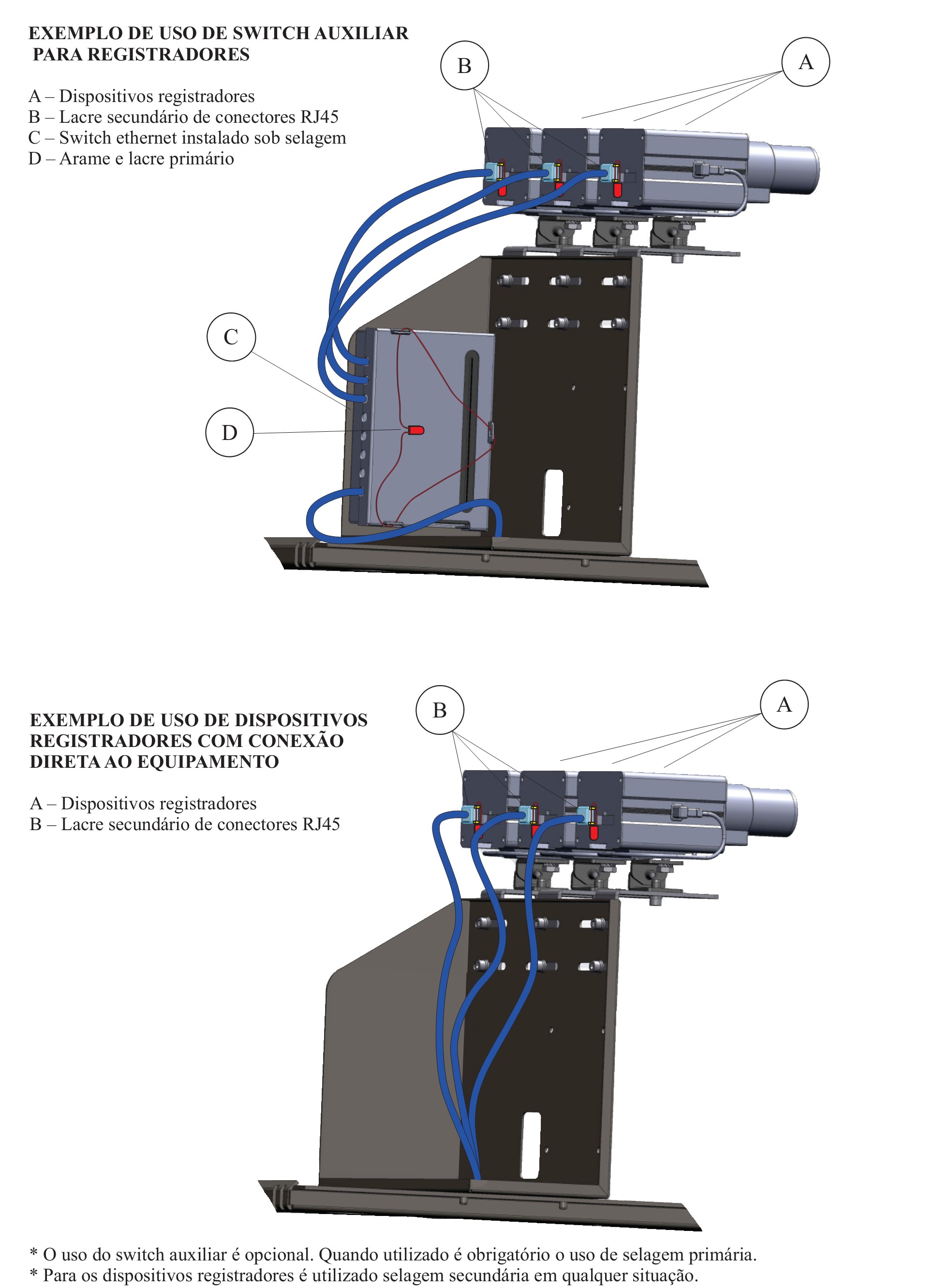 EXEMPLO DE USO DE SWITCH AUXILIAR PARA REGISTRADORES

A – Dispositivos registradores
B – Lacre secundário de conectores RJ45
C – Switch ethernet instalado sob selagem
D – Arame e lacre primário

B

A

C

D

EXEMPLO DE USO DE DISPOSITIVOS REGISTRADORES COM CONEXÃO DIRETA AO EQUIPAMENTO

A – Dispositivos registradores
B – Lacre secundário de conectores RJ45

B

A

* O uso do switch auxiliar é opcional. Quando utilizado é obrigatório o uso de selagem primária.
* Para os dispositivos registradores é utilizado selagem secundária em qualquer situação.