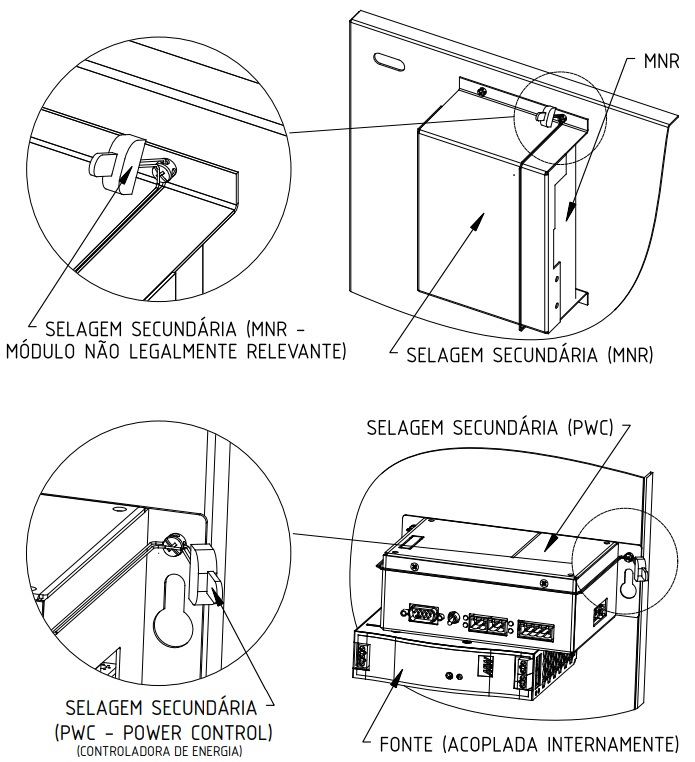 MNR

SELAGEM SECUNDÁRIA (MNR - MÓDULO NÃO LEGALMENTE RELEVANTE)

SELAGEM SECUNDÁRIA (MNR)

SELAGEM SECUNDÁRIA (PWC)

SELAGEM SECUNDÁRIA (PWC - POWER CONTROL)
(CONTROLADORA DE ENERGIA)

FONTE (ACOPLADA INTERNAMENTE)