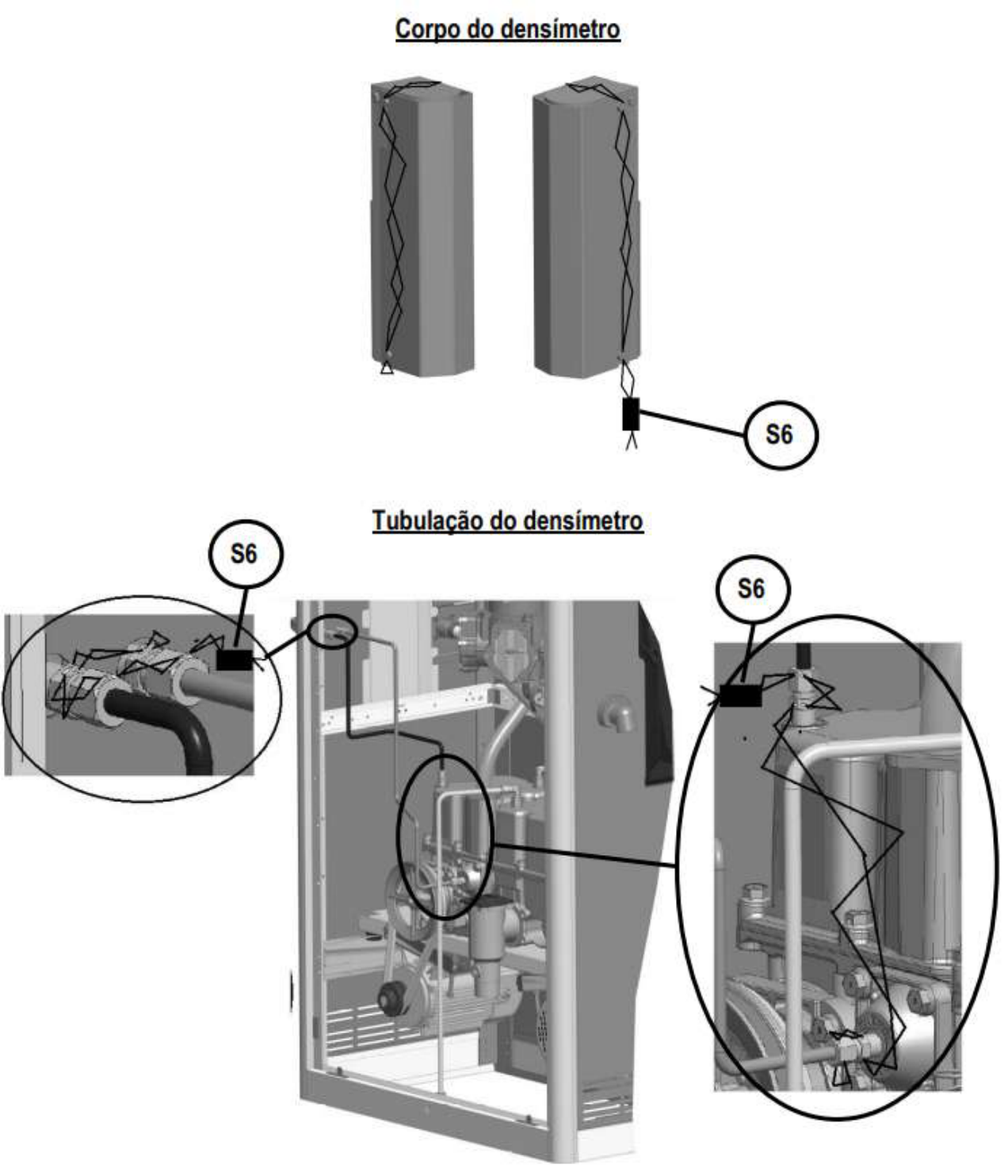 Corpo do densímetro

S6

Tubulação do densímetro

S6

S6