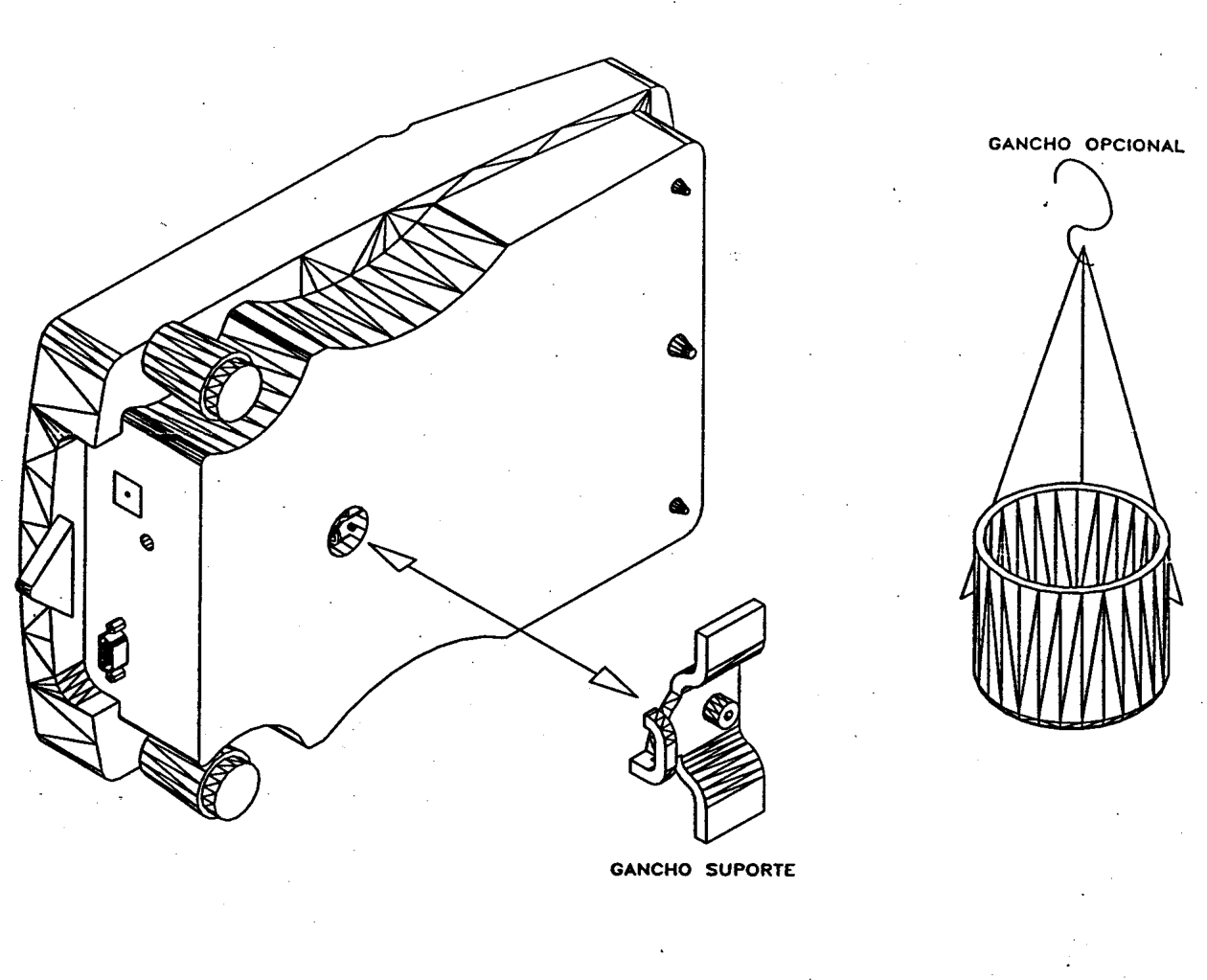 GANCHO OPCIONAL

GANCHO SUPORTE