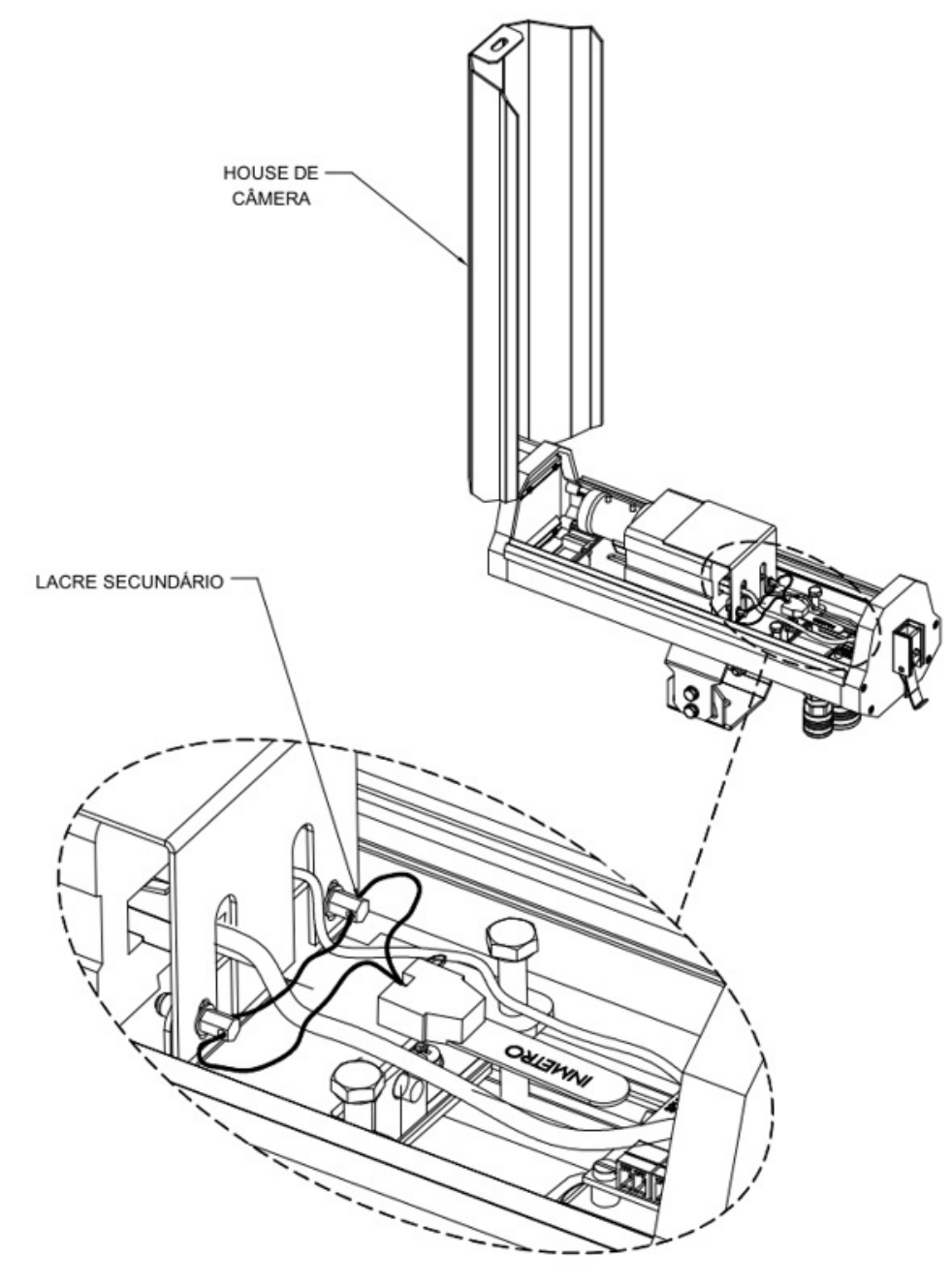 HOUSE DE CÂMERA

LACRE SECUNDÁRIO

INMETRO