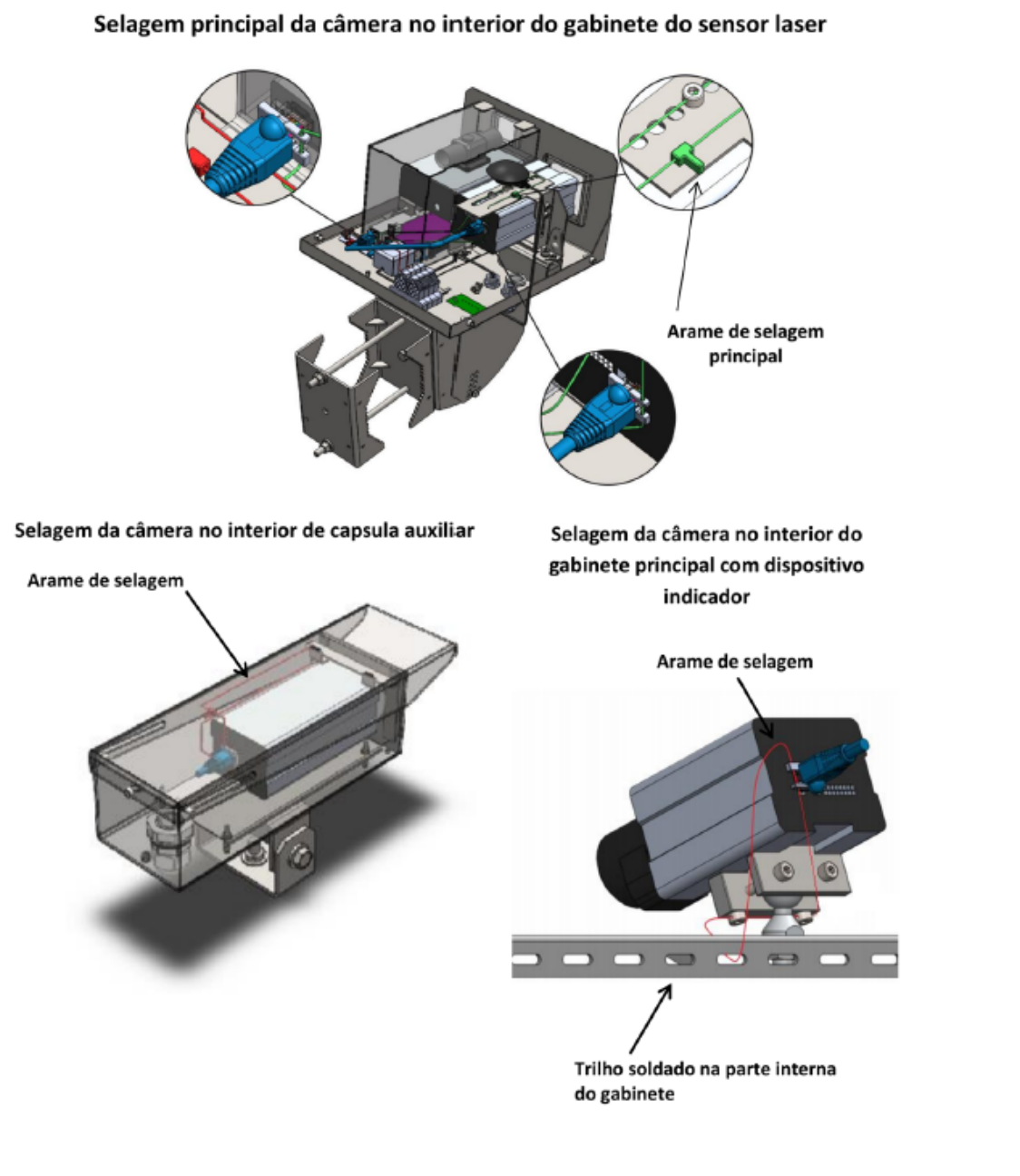 Selagem principal da câmera no interior do gabinete do sensor laser

Arame de selagem principal

Selagem da câmera no interior de capsula auxiliar

Arame de selagem

Selagem da câmera no interior do gabinete principal com dispositivo indicador

Arame de selagem

Trilho soldado na parte interna do gabinete