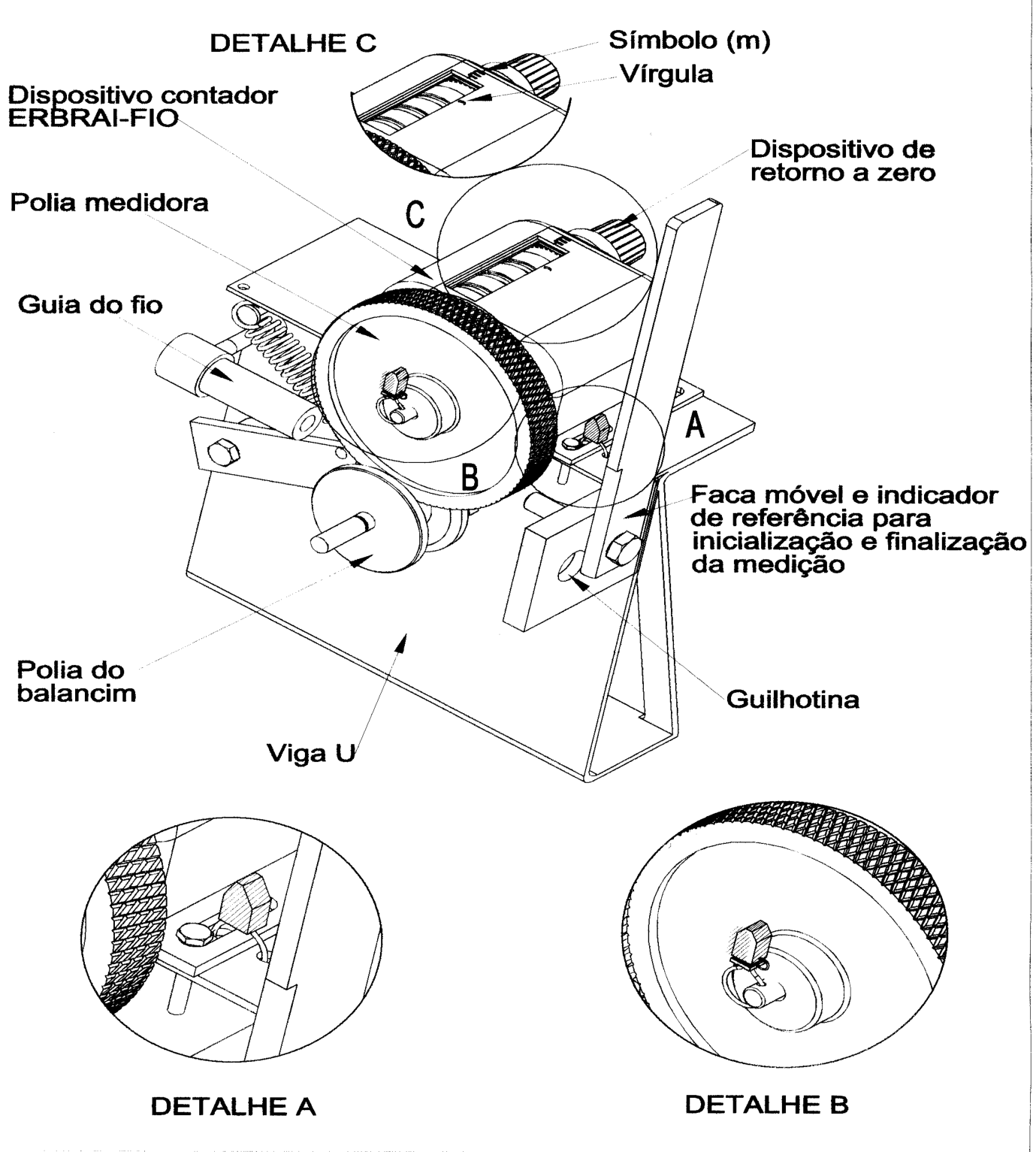 DETALHE C

Símbolo (m)

Vírgula

Dispositivo contador ERBRAI-FIO

Dispositivo de retorno a zero

Polia medidora

C

Guia do fio

A

B

Faca móvel e indicador de referência para inicialização e finalização da medição

Polia do balancim

Guilhotina

Viga U

DETALHE A

DETALHE B