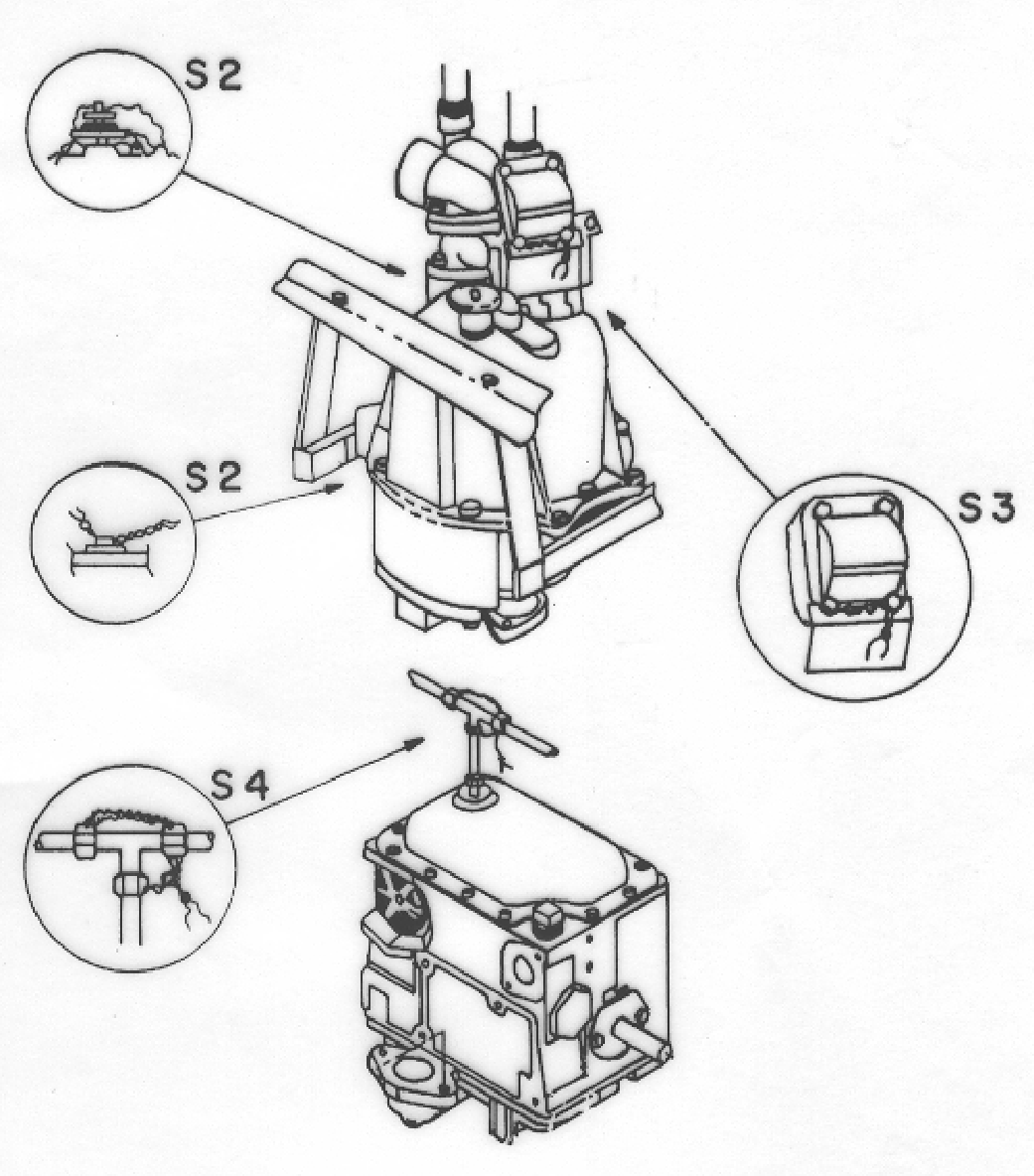 S2
S2
S3
S4