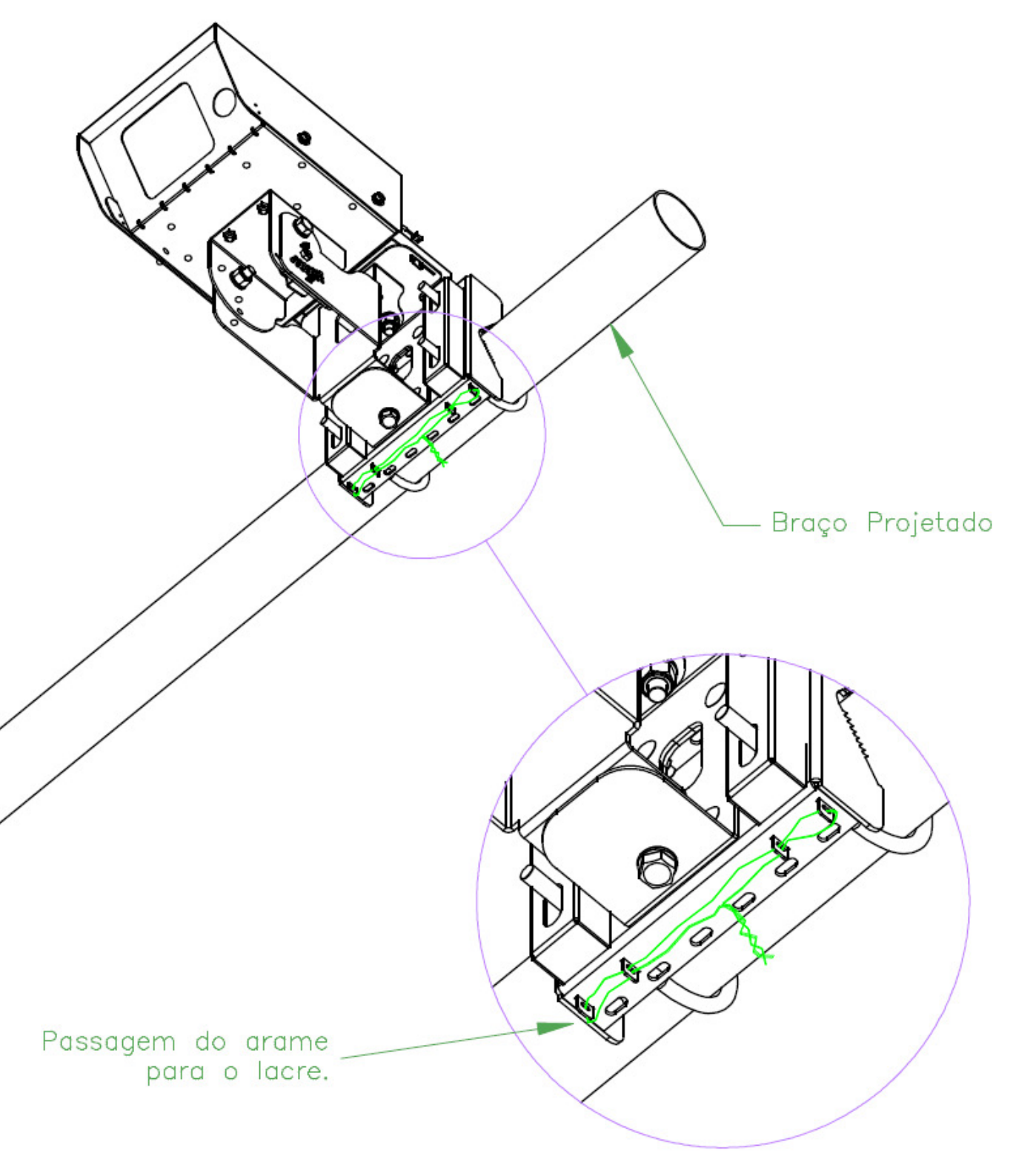 Braço Projetado

Passagem do arame para o lacre.