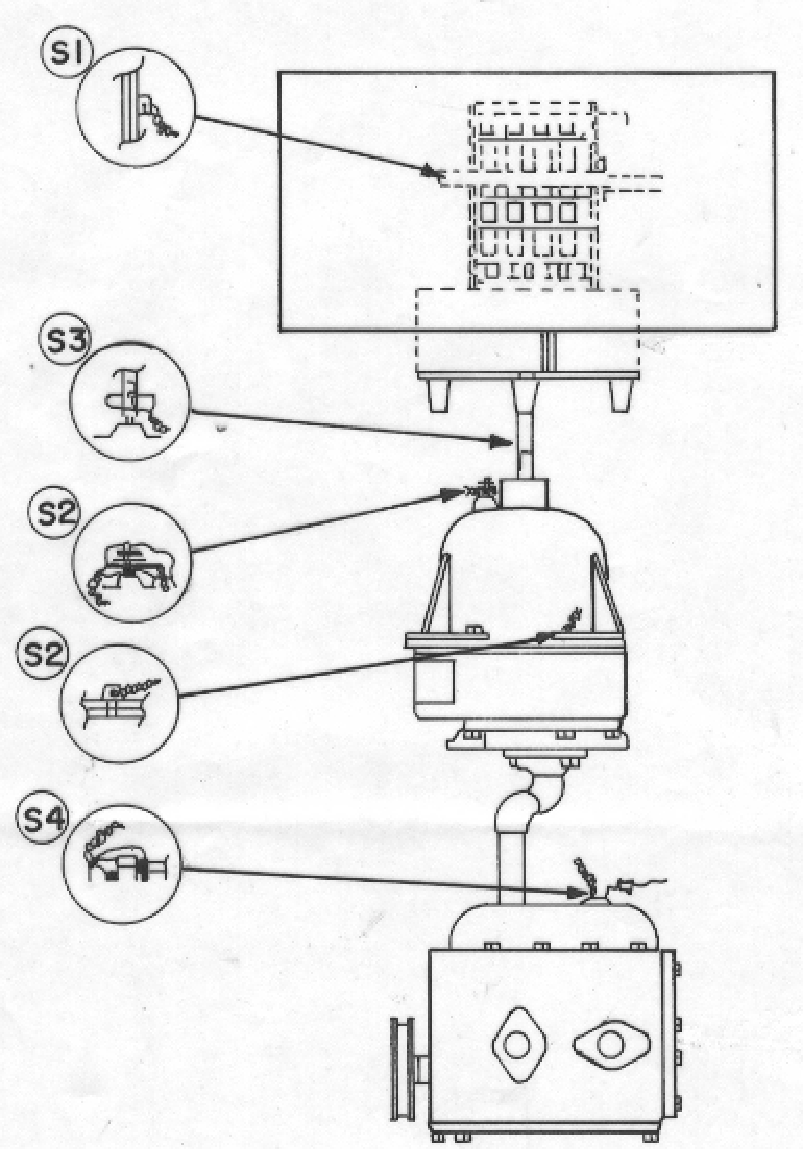 S1

S3

S2

S2

S4