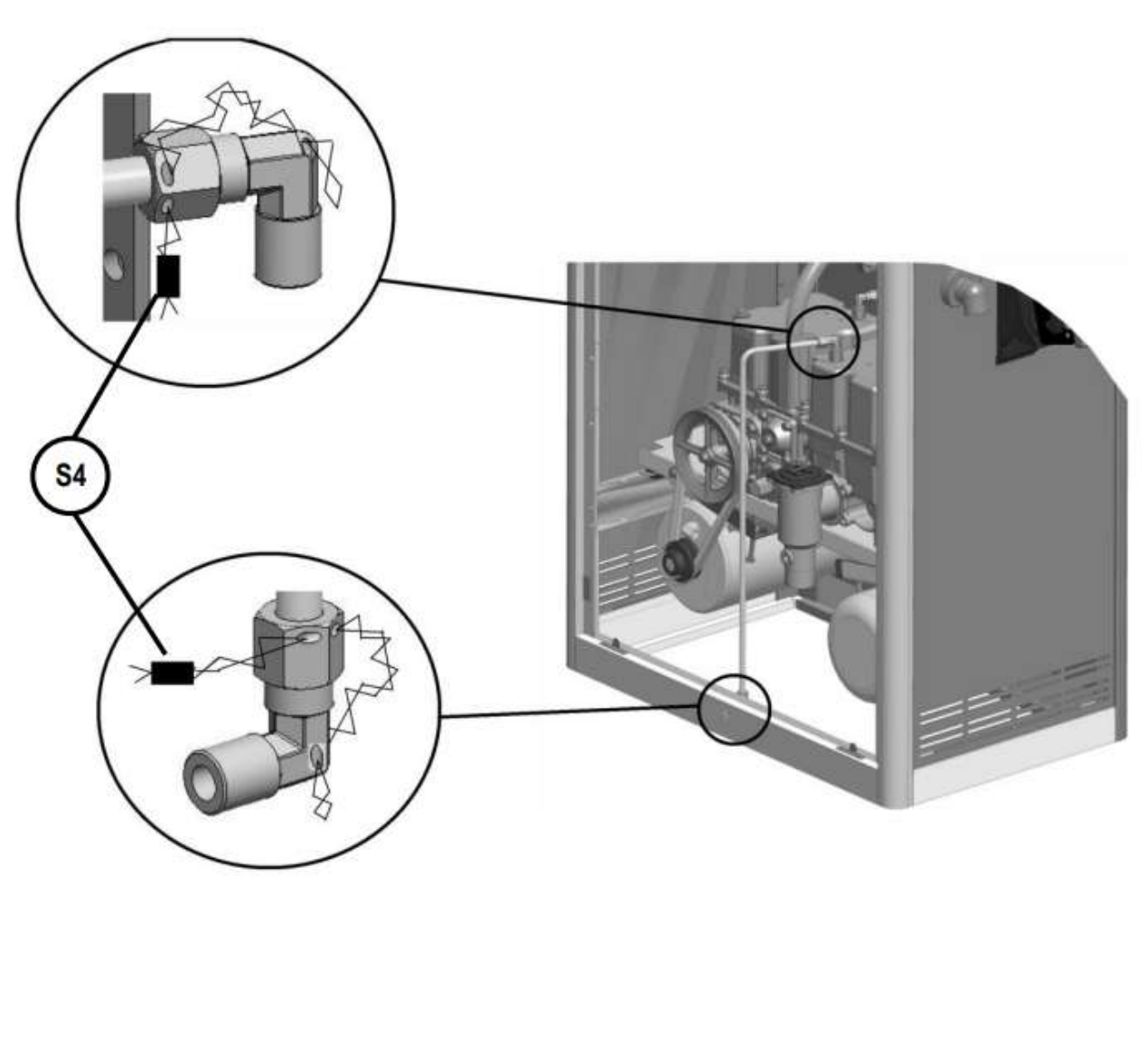 S4