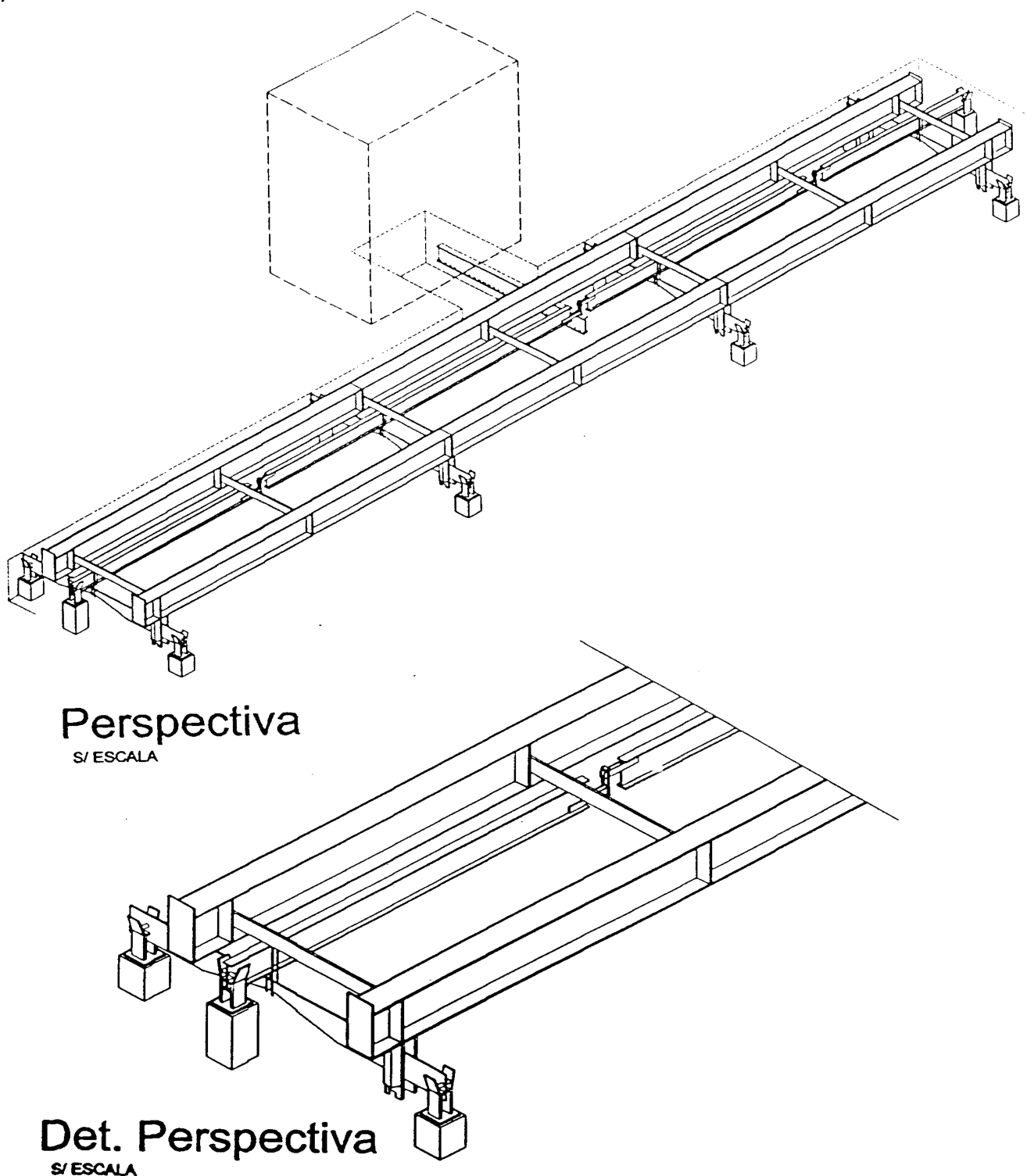 Perspectiva
S/ ESCALA

Det. Perspectiva
S/ ESCALA