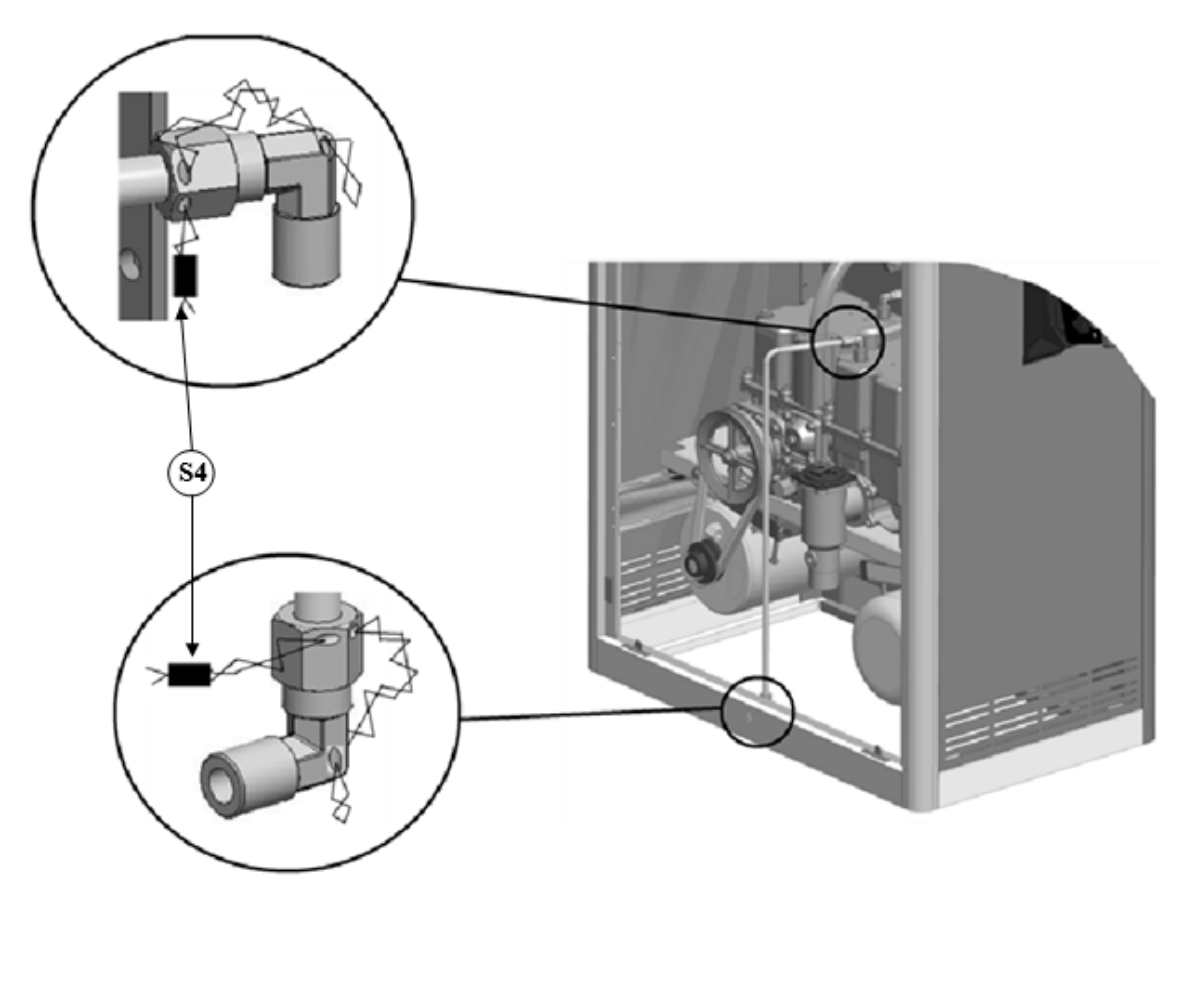 S4