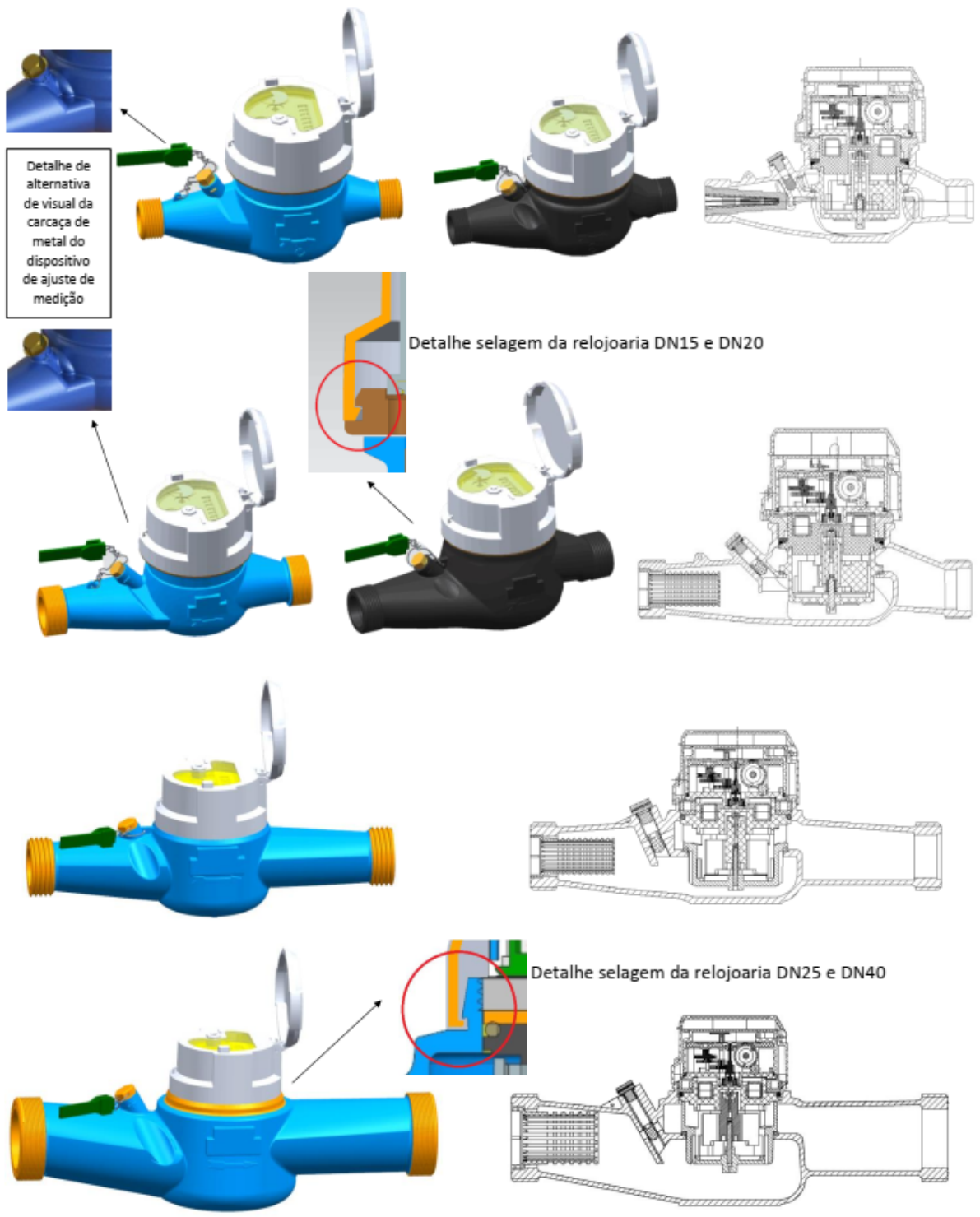 Detalhe de alternativa de visual da carcaça de metal do dispositivo de ajuste de medição

Detalhe selagem da relojoaria DN15 e DN20

Detalhe selagem da relojoaria DN25 e DN40