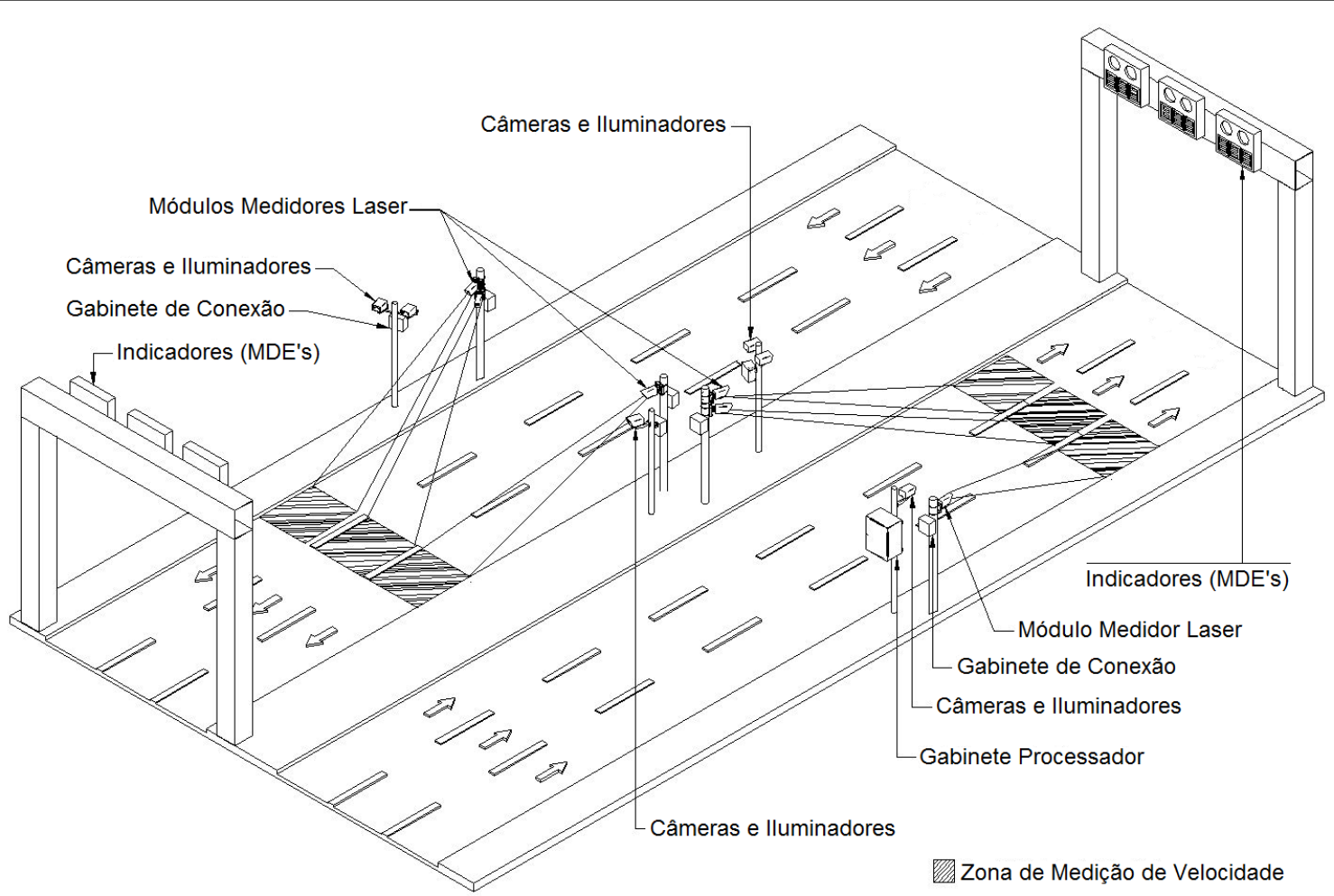 Câmeras e Iluminadores

Módulos Medidores Laser

Câmeras e Iluminadores

Gabinete de Conexão

Indicadores (MDE's)

Indicadores (MDE's)

Módulo Medidor Laser

Gabinete de Conexão

Câmeras e Iluminadores

Gabinete Processador

Câmeras e Iluminadores

Zona de Medição de Velocidade