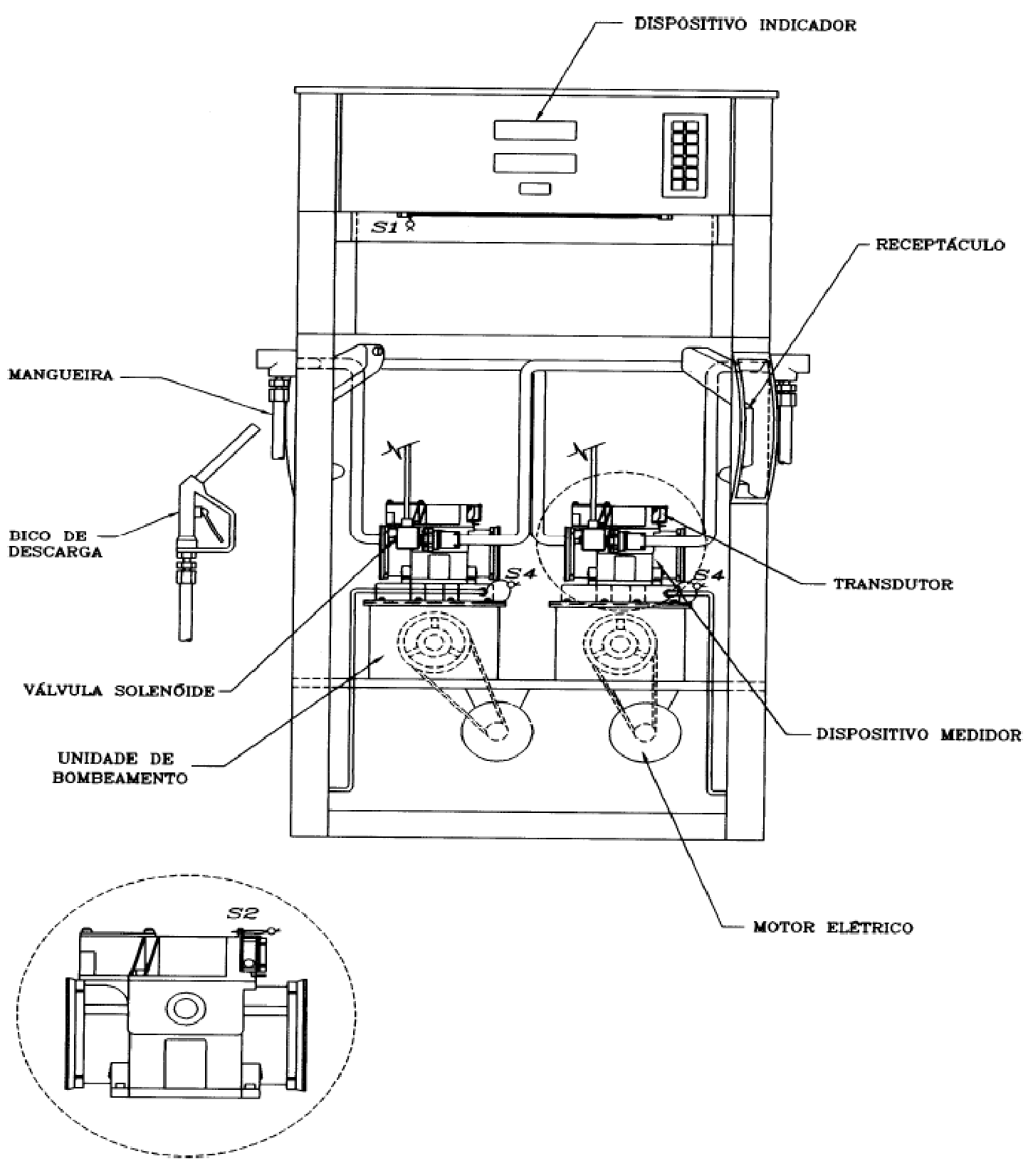 DISPOSITIVO INDICADOR

S1

RECEPTÁCULO

MANGUEIRA

BICO DE DESCARGA

S4

S4

TRANSDUTOR

VÁLVULA SOLENÓIDE

UNIDADE DE BOMBEAMENTO

DISPOSITIVO MEDIDOR

MOTOR ELÉTRICO

S2