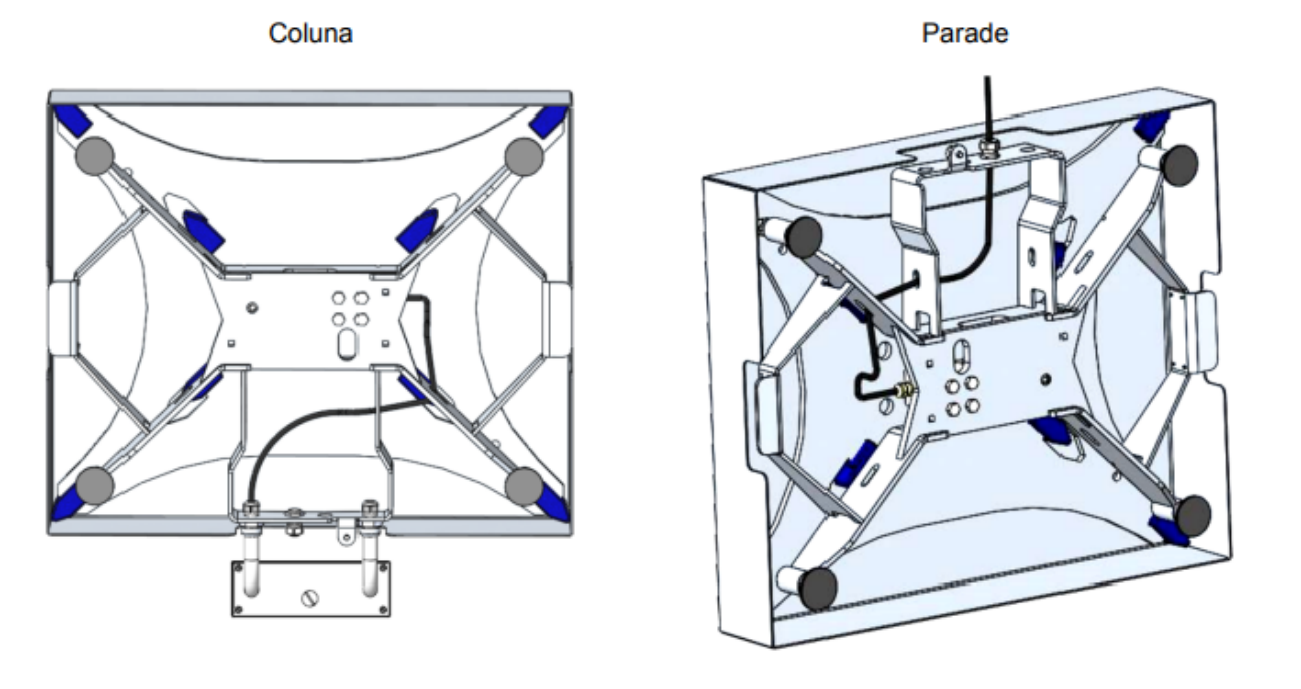 Coluna

Parade