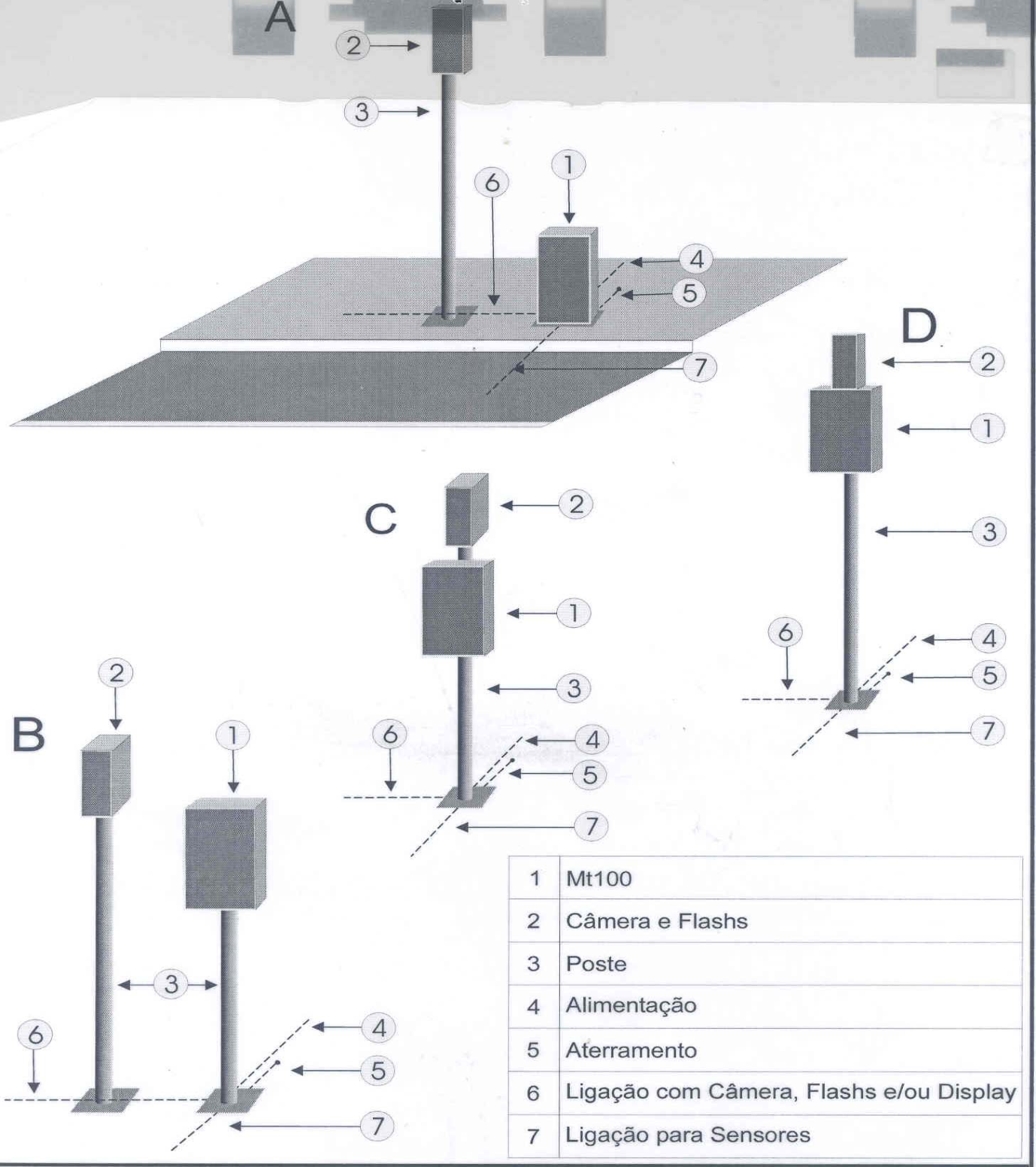 A

2

3

6

1

4

5

7

D

2

1

3

6

4

5

7

C

2

1

3

6

4

5

7

B

2

1

3

6

4

5

7

| 1 | Mt100 |
|---|---|
| 2 | Câmera e Flashs |
| 3 | Poste |
| 4 | Alimentação |
| 5 | Aterramento |
| 6 | Ligação com Câmera, Flashs e/ou Display |
| 7 | Ligação para Sensores |