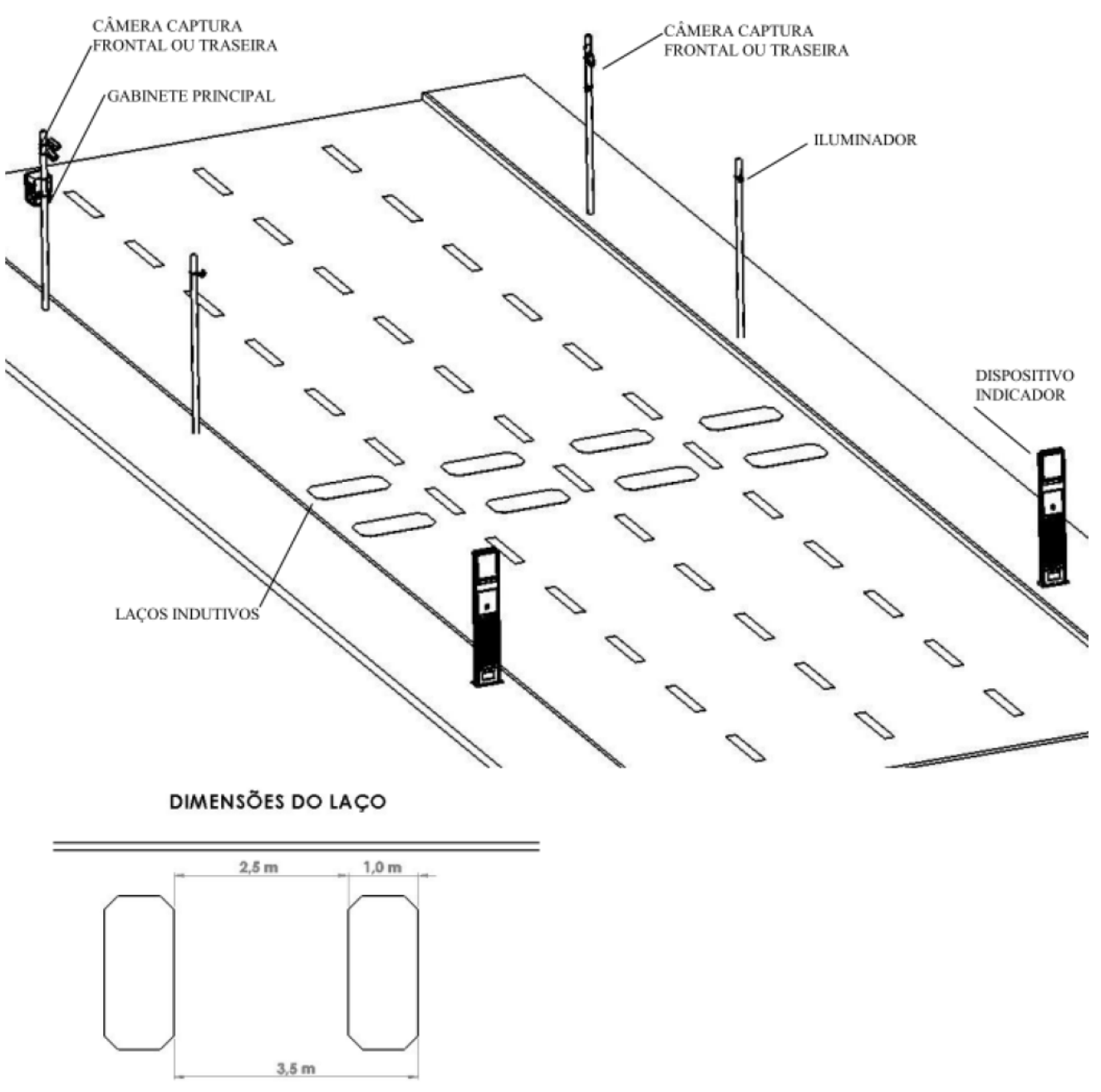 CÂMERA CAPTURA
FRONTAL OU TRASEIRA

GABINETE PRINCIPAL

CÂMERA CAPTURA
FRONTAL OU TRASEIRA

ILUMINADOR

DISPOSITIVO
INDICADOR

LAÇOS INDUTIVOS

DIMENSÕES DO LAÇO

2,5 m

1,0 m

3,5 m