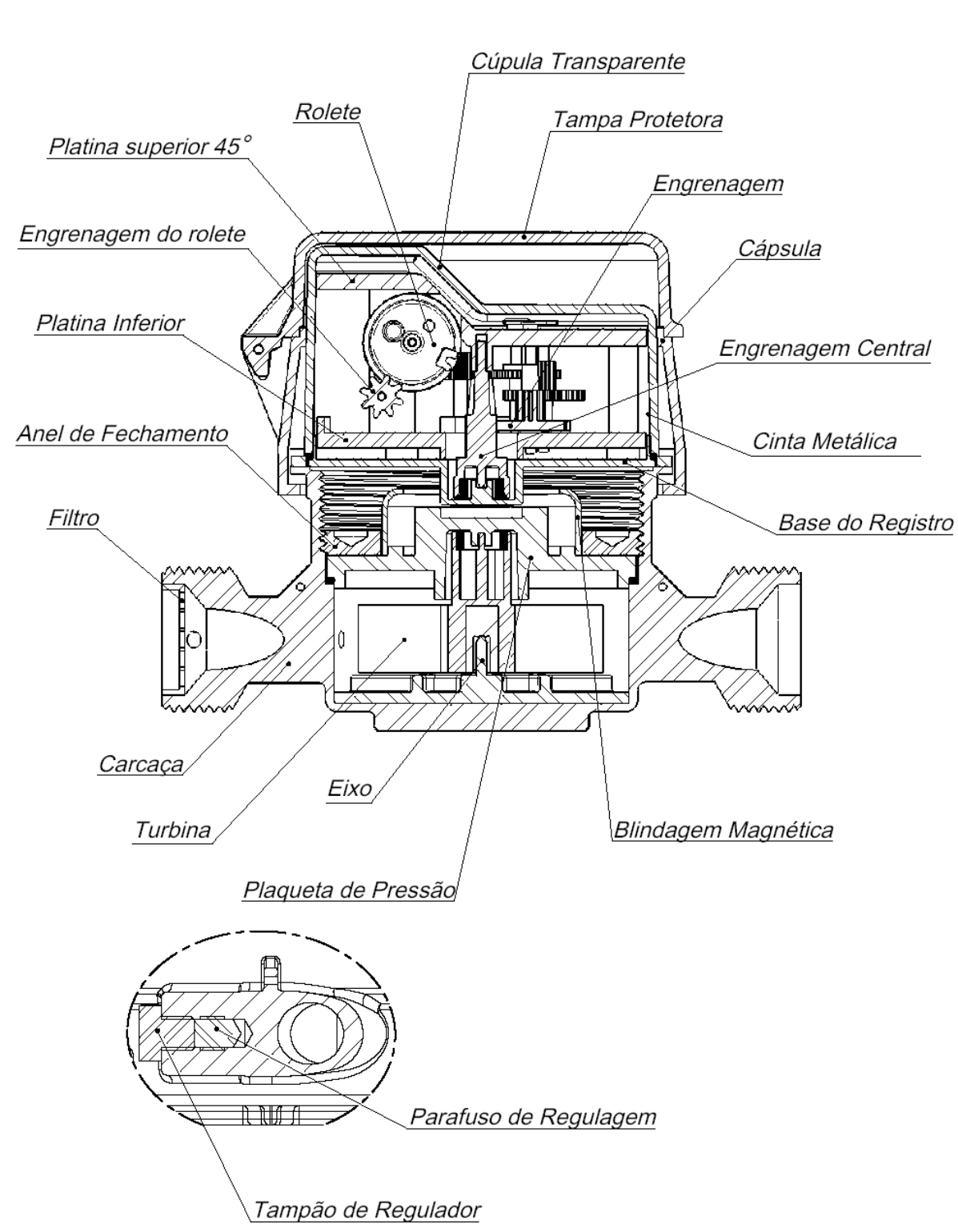 Cúpula Transparente

Rolete

Tampa Protetora

Platina superior 45°

Engrenagem

Engrenagem do rolete

Cápsula

Platina Inferior

Engrenagem Central

Anel de Fechamento

Cinta Metálica

Filtro

Base do Registro

Carcaça

Eixo

Turbina

Blindagem Magnética

Plaqueta de Pressão

Parafuso de Regulagem

Tampão de Regulador