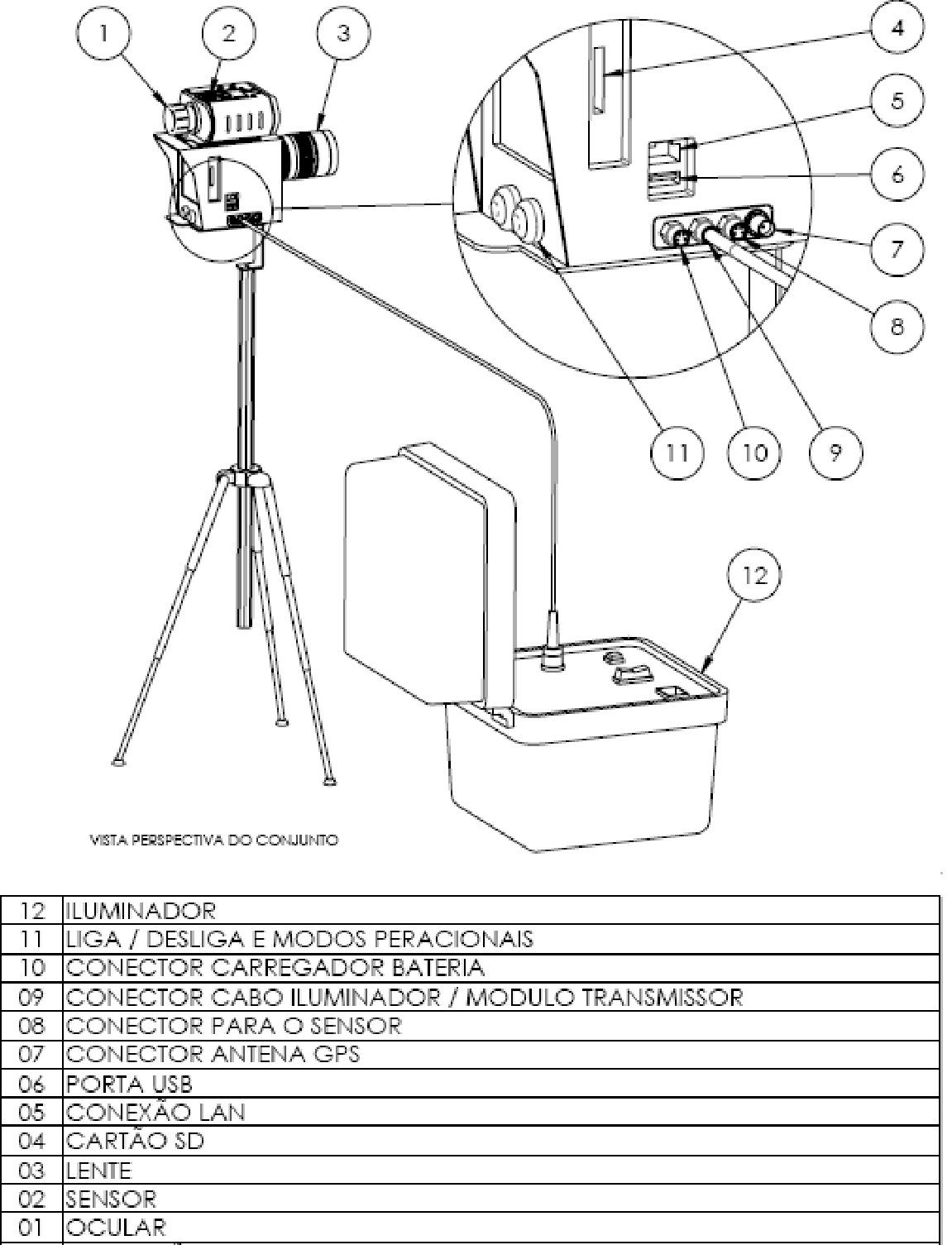 1
2
3
4
5
6
7
8
11
10
9
12

VISTA PERSPECTIVA DO CONJUNTO

| 12 | ILUMINADOR |
|---|---|
| 11 | LIGA / DESLIGA E MODOS PERACIONAIS |
| 10 | CONECTOR CARREGADOR BATERIA |
| 09 | CONECTOR CABO ILUMINADOR / MODULO TRANSMISSOR |
| 08 | CONECTOR PARA O SENSOR |
| 07 | CONECTOR ANTENA GPS |
| 06 | PORTA USB |
| 05 | CONEXÃO LAN |
| 04 | CARTÃO SD |
| 03 | LENTE |
| 02 | SENSOR |
| 01 | OCULAR |