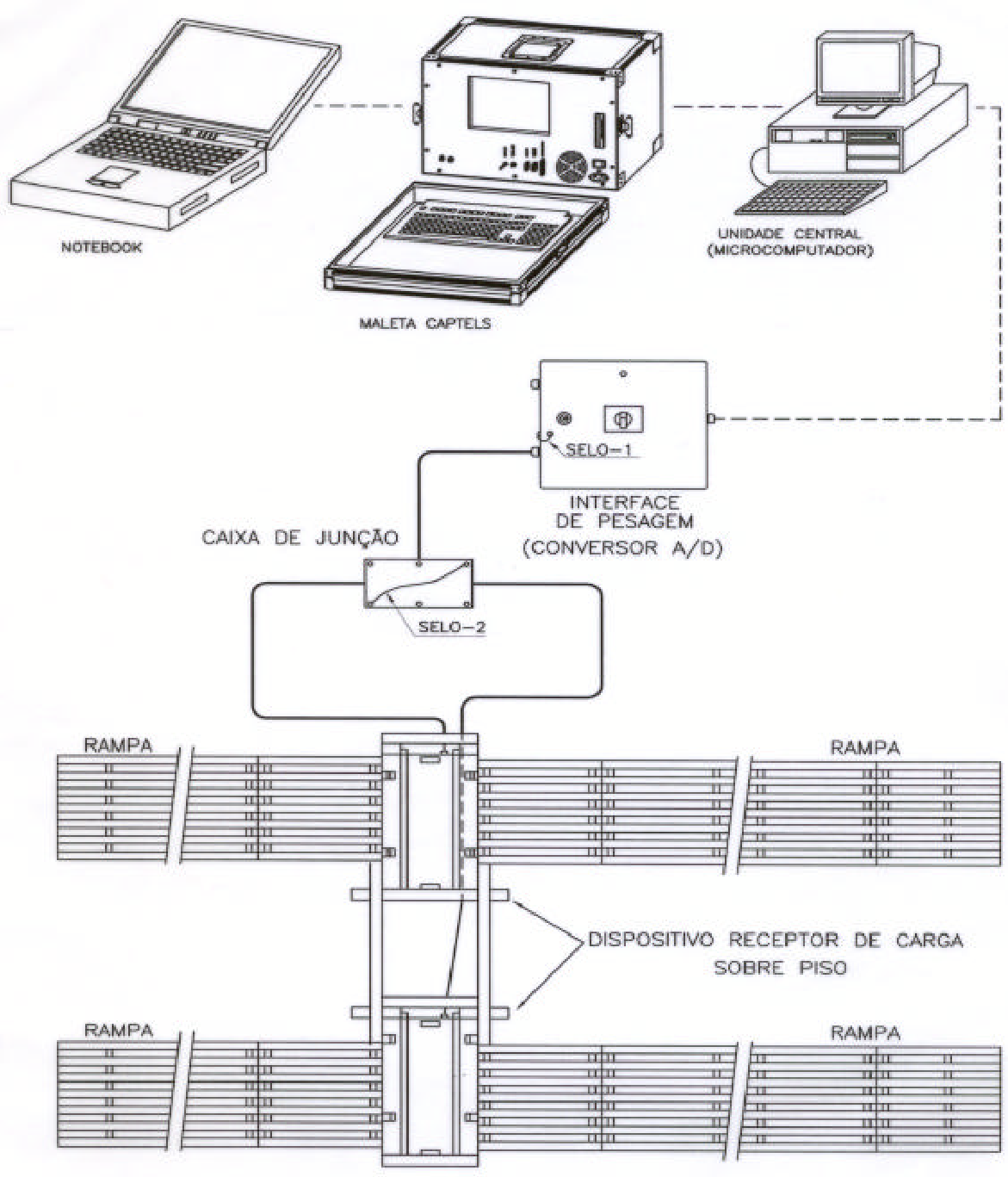 NOTEBOOK

MALETA CAPTELS

UNIDADE CENTRAL
(MICROCOMPUTADOR)

SELO-1

INTERFACE
DE PESAGEM
(CONVERSOR A/D)

CAIXA DE JUNÇÃO

SELO-2

RAMPA

RAMPA

DISPOSITIVO RECEPTOR DE CARGA
SOBRE PISO

RAMPA

RAMPA