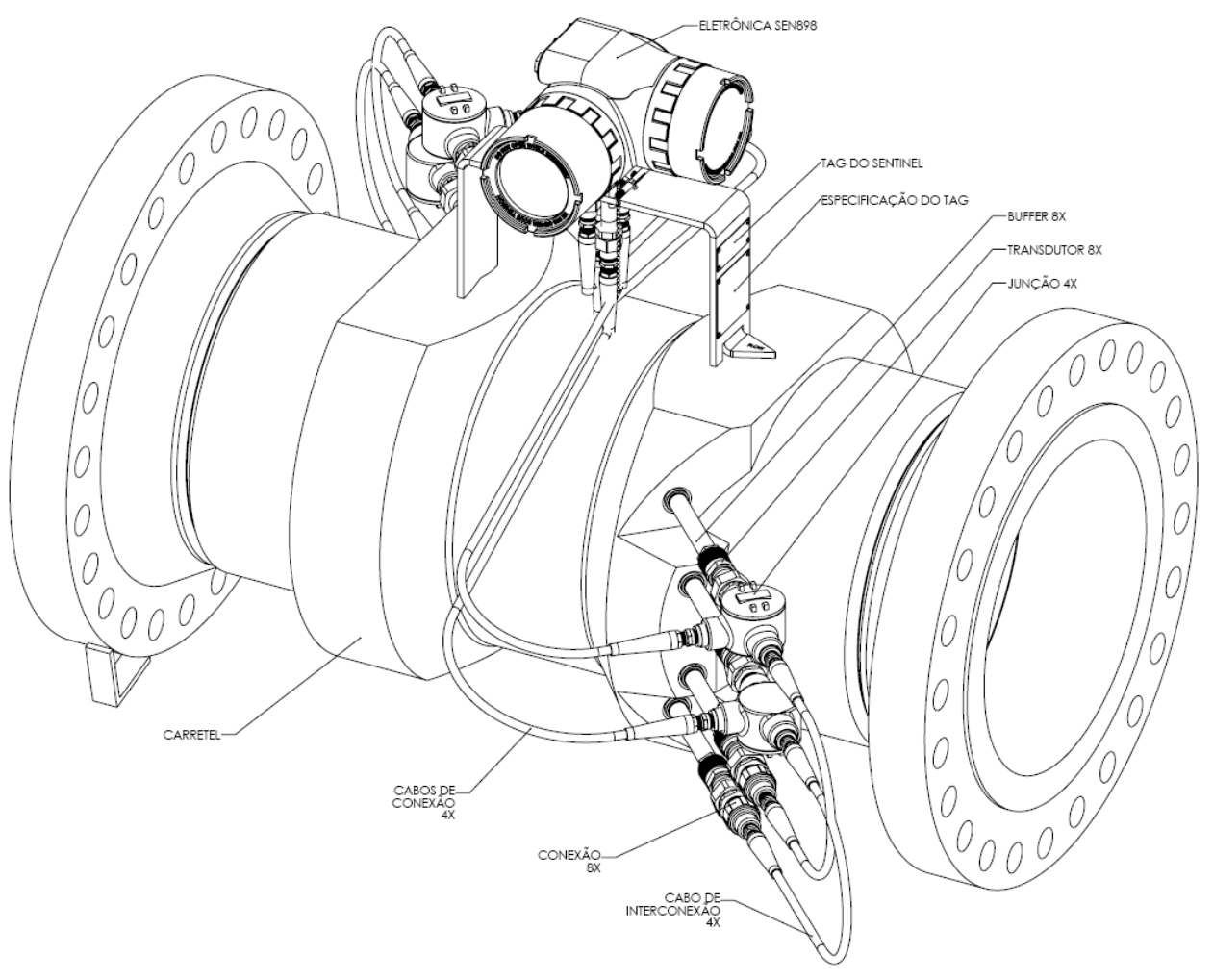 ELETRÔNICA SEN898

TAG DO SENTINEL

ESPECIFICAÇÃO DO TAG

BUFFER 8X

TRANSDUTOR 8X

JUNÇÃO 4X

CARRETEL

CABOS DE CONEXÃO 4X

CONEXÃO 8X

CABO DE INTERCONEXÃO 4X