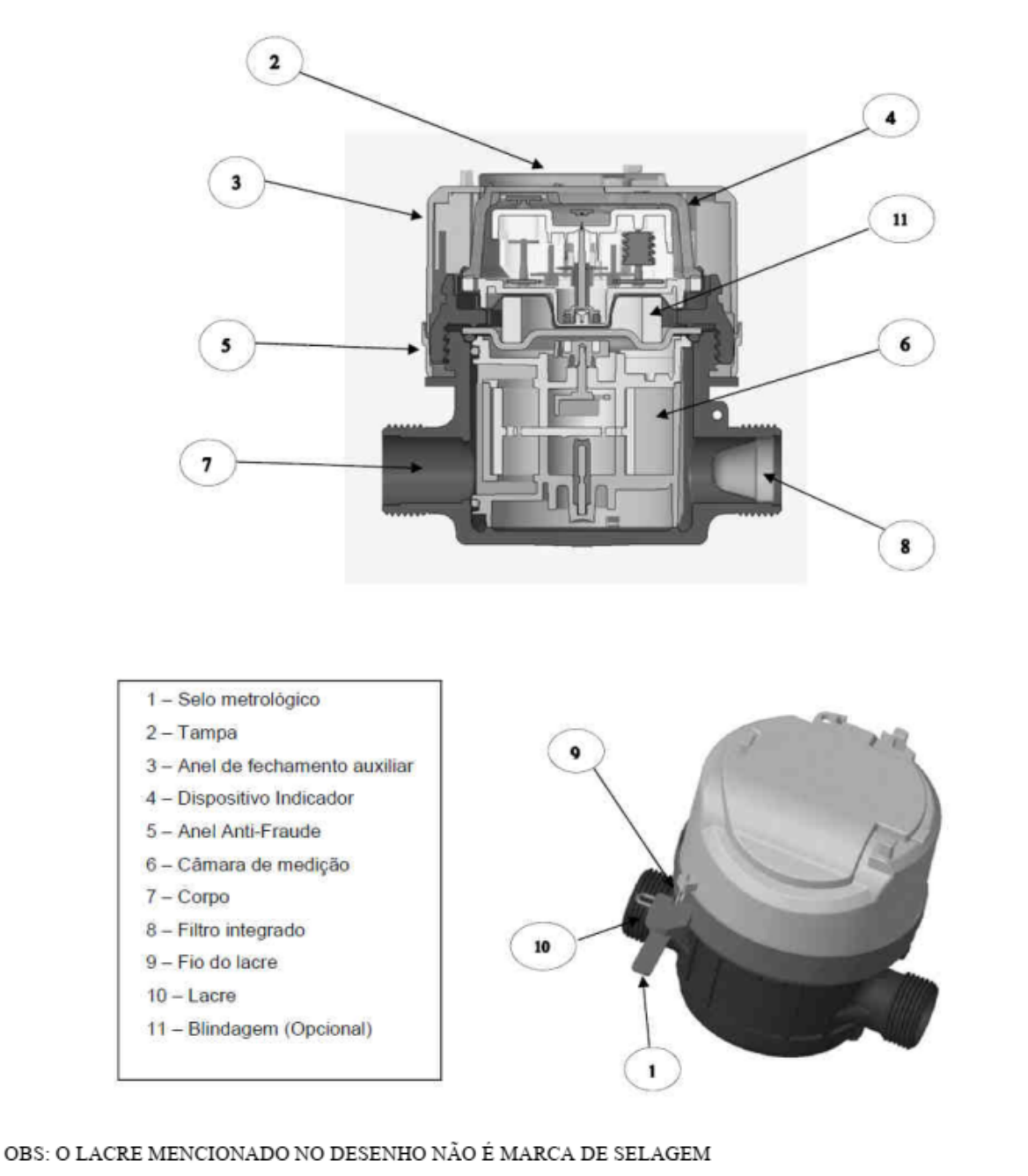 2

4

3

11

5

6

7

8

1 – Selo metrológico
2 – Tampa
3 – Anel de fechamento auxiliar
4 – Dispositivo Indicador
5 – Anel Anti-Fraude
6 – Câmara de medição
7 – Corpo
8 – Filtro integrado
9 – Fio do lacre
10 – Lacre
11 – Blindagem (Opcional)

9

10

1

OBS: O LACRE MENCIONADO NO DESENHO NÃO É MARCA DE SELAGEM