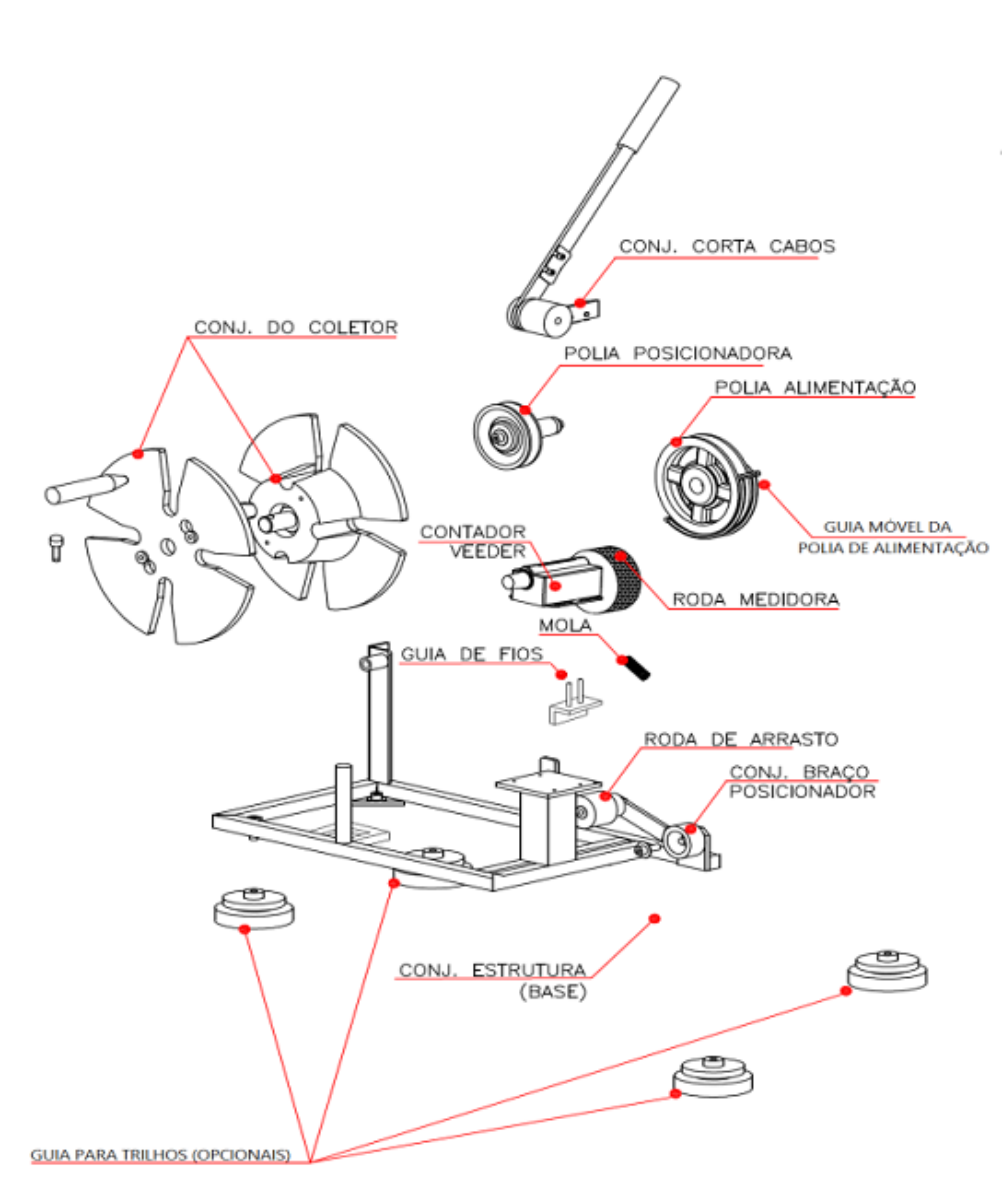 CONJ. CORTA CABOS

CONJ. DO COLETOR

POLIA POSICIONADORA

POLIA ALIMENTAÇÃO

GUIA MÓVEL DA POLIA DE ALIMENTAÇÃO

CONTADOR VEEDER

RODA MEDIDORA

MOLA

GUIA DE FIOS

RODA DE ARRASTO

CONJ. BRAÇO POSICIONADOR

CONJ. ESTRUTURA (BASE)

GUIA PARA TRILHOS (OPCIONAIS)