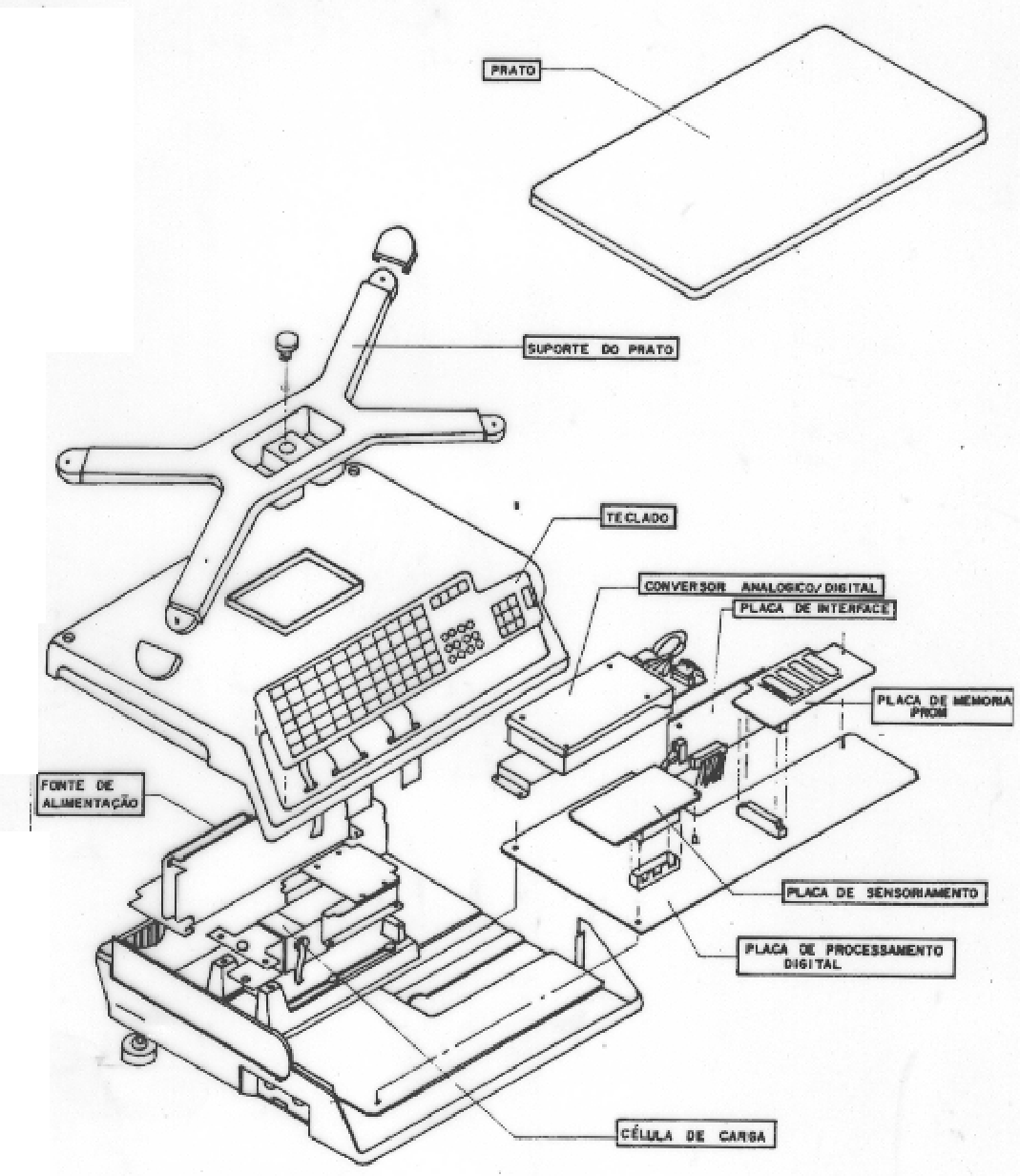 PRATO

SUPORTE DO PRATO

TECLADO

CONVERSOR ANALOGICO/DIGITAL

PLACA DE INTERFACE

PLACA DE MEMORIA PROM

FONTE DE ALIMENTAÇÃO

PLACA DE SENSORIAMENTO

PLACA DE PROCESSAMENTO DIGITAL

CÉLULA DE CARGA