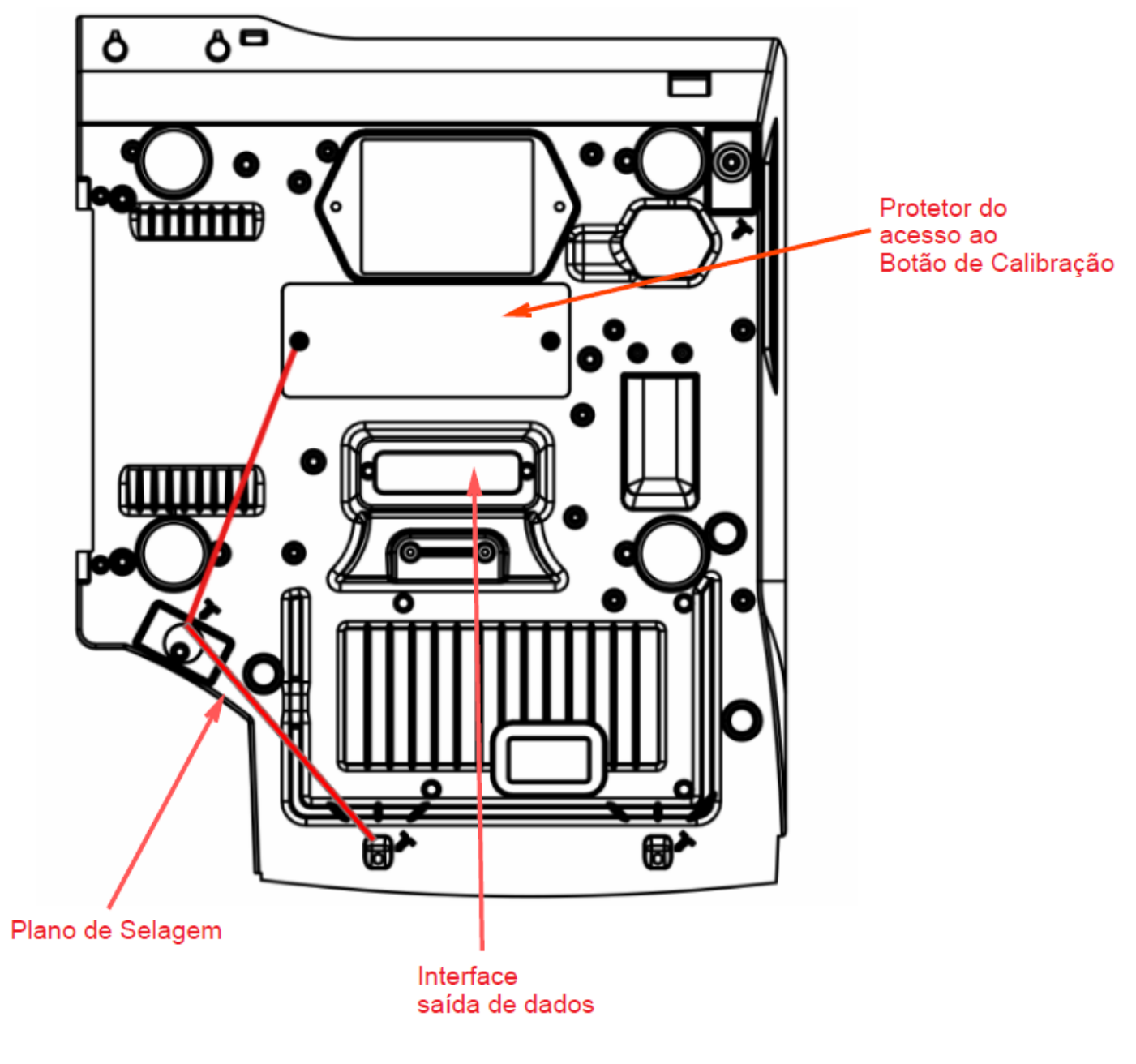 Protetor do acesso ao Botão de Calibração

Plano de Selagem

Interface saída de dados