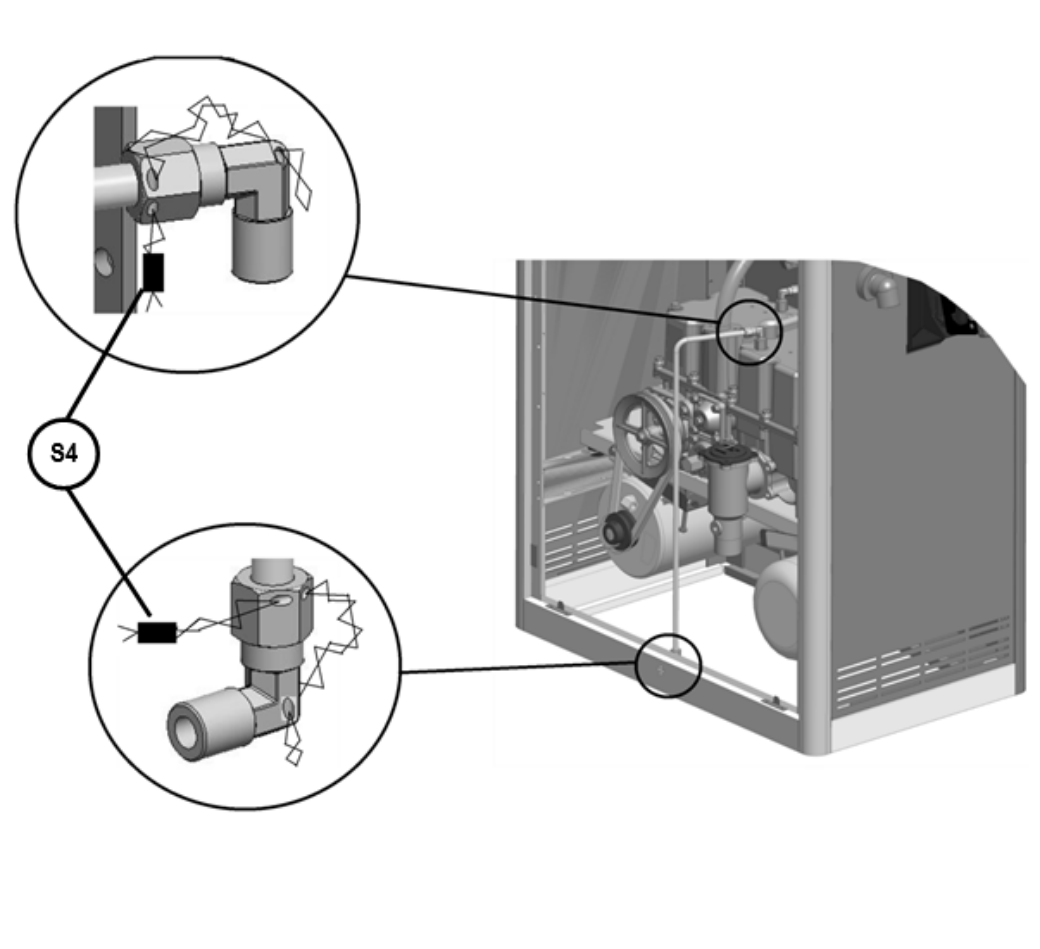 S4